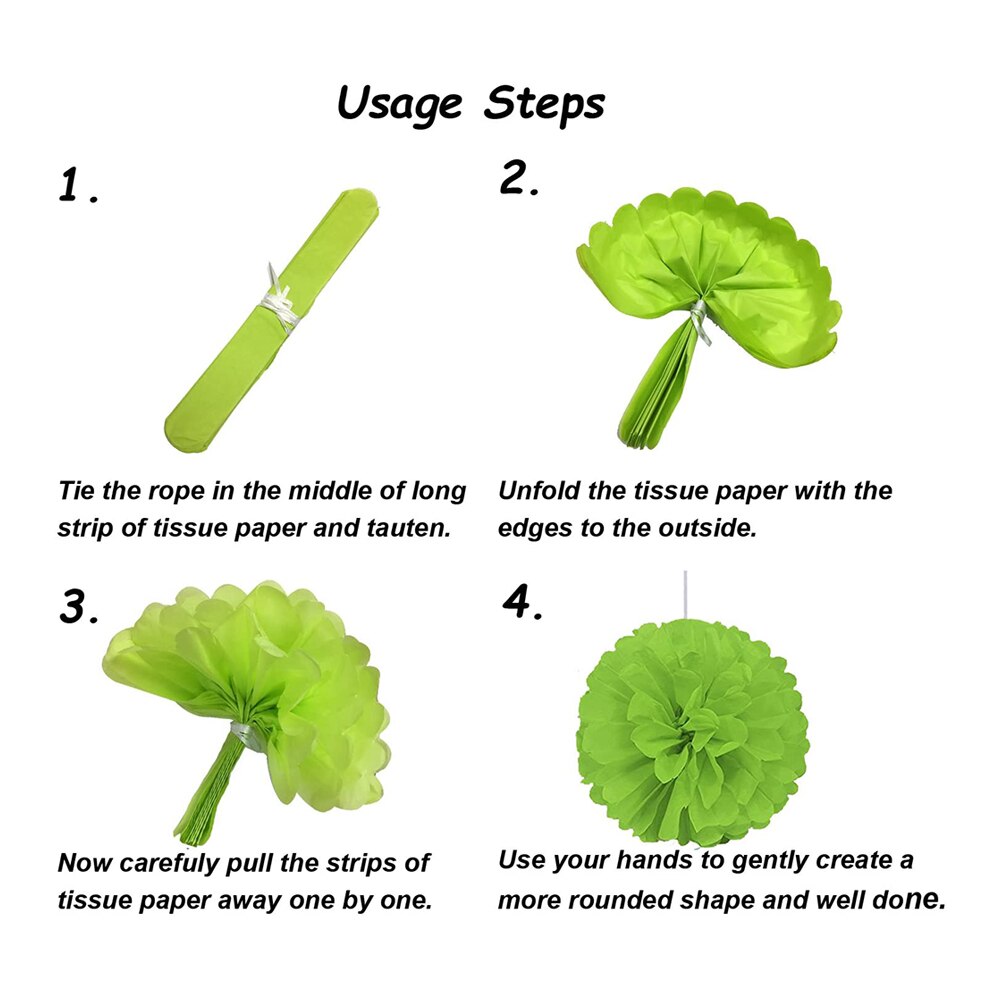 Usage Steps

1.

Tie the rope in the middle of long strip of tissue paper and tauten.

2.

Unfold the tissue paper with the edges to the outside.

3.

Now carefuly pull the strips of tissue paper away one by one.

4.

Use your hands to gently create a more rounded shape and well done.