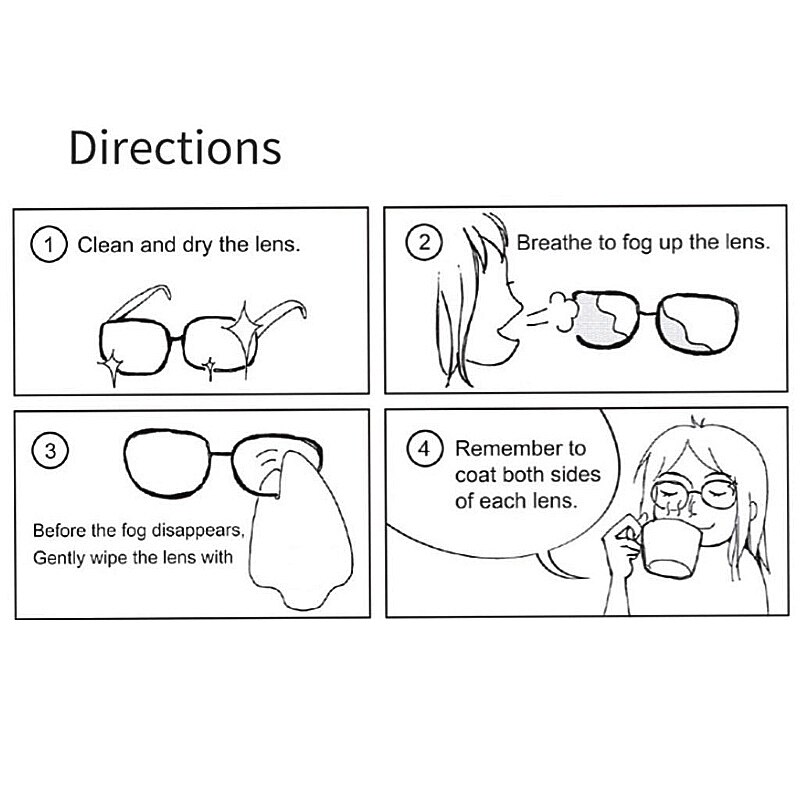 Directions

1 Clean and dry the lens.

2 Breathe to fog up the lens.

3

Before the fog disappears, Gently wipe the lens with

4 Remember to coat both sides of each lens.