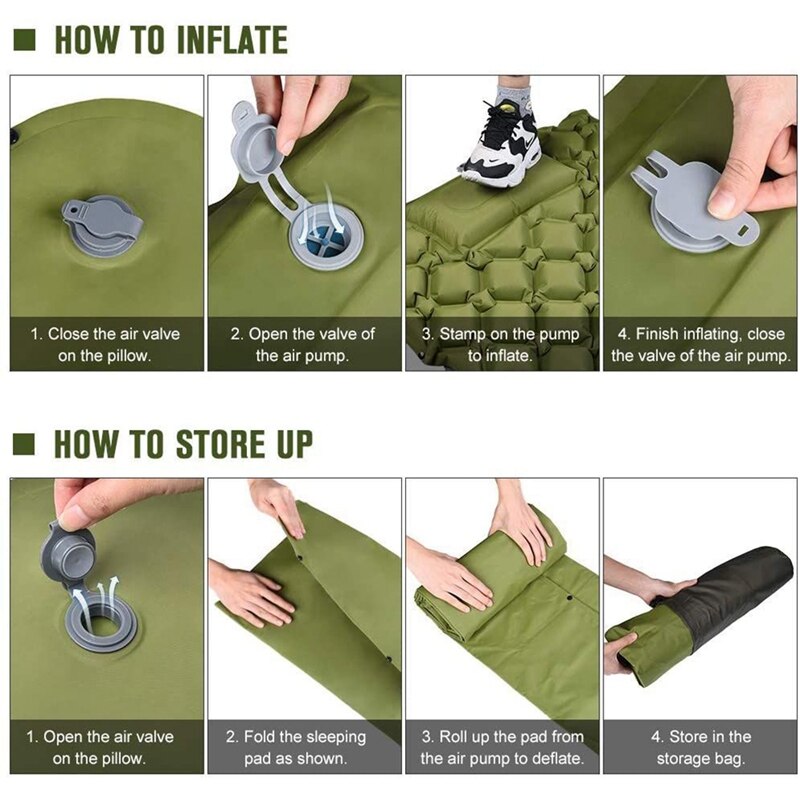 HOW TO INFLATE

1. Close the air valve on the pillow.

2. Open the valve of the air pump.

3. Stamp on the pump to inflate.

4. Finish inflating, close the valve of the air pump.

HOW TO STORE UP

1. Open the air valve on the pillow.

2. Fold the sleeping pad as shown.

3. Roll up the pad from the air pump to deflate.

4. Store in the storage bag.