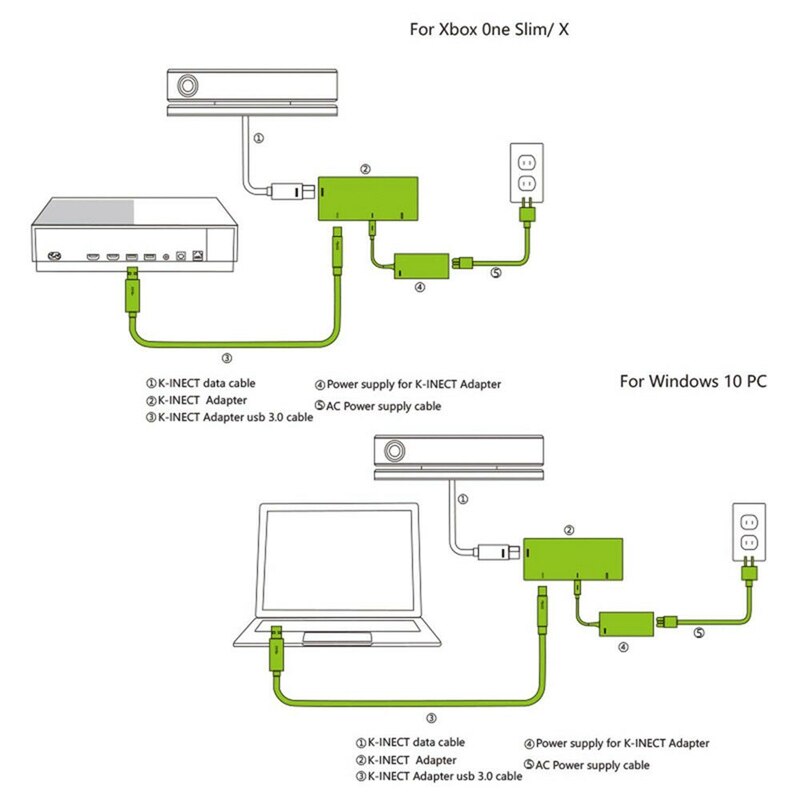 For Xbox 0ne Slim/ X

①

②

④

⑤

③

①K-INECT data cable
②K-INECT Adapter
③K-INECT Adapter usb 3.0 cable

④Power supply for K-INECT Adapter
⑤AC Power supply cable

For Windows 10 PC

①

②

④

⑤

③

①K-INECT data cable
②K-INECT Adapter
③K-INECT Adapter usb 3.0 cable

④Power supply for K-INECT Adapter
⑤AC Power supply cable