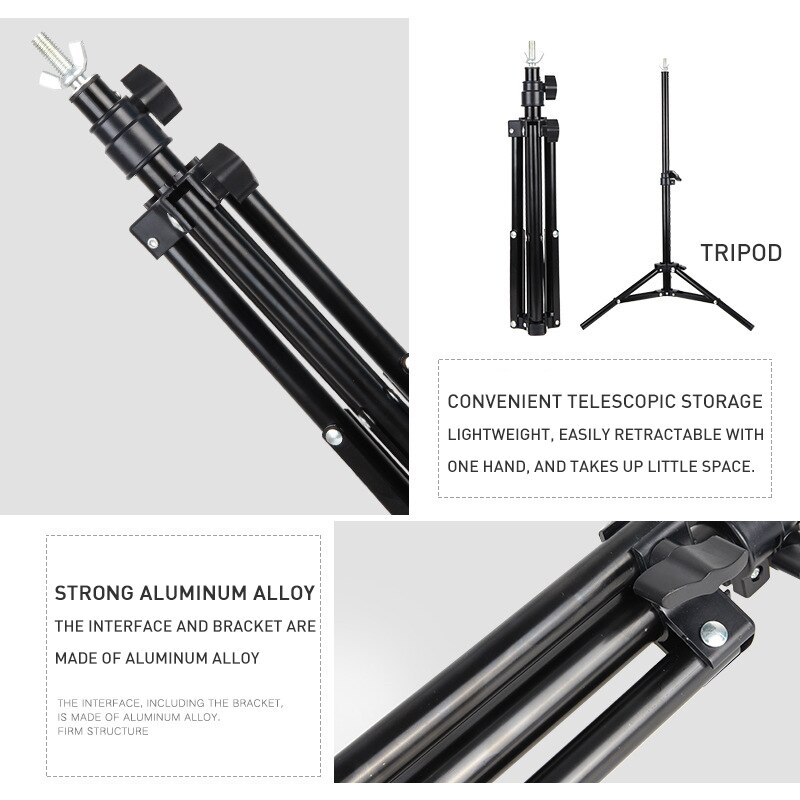 TRIPOD

CONVENIENT TELESCOPIC STORAGE

LIGHTWEIGHT, EASILY RETRACTABLE WITH ONE HAND, AND TAKES UP LITTLE SPACE.

STRONG ALUMINUM ALLOY

THE INTERFACE AND BRACKET ARE MADE OF ALUMINUM ALLOY

THE INTERFACE, INCLUDING THE BRACKET, IS MADE OF ALUMINUM ALLOY. FIRM STRUCTURE