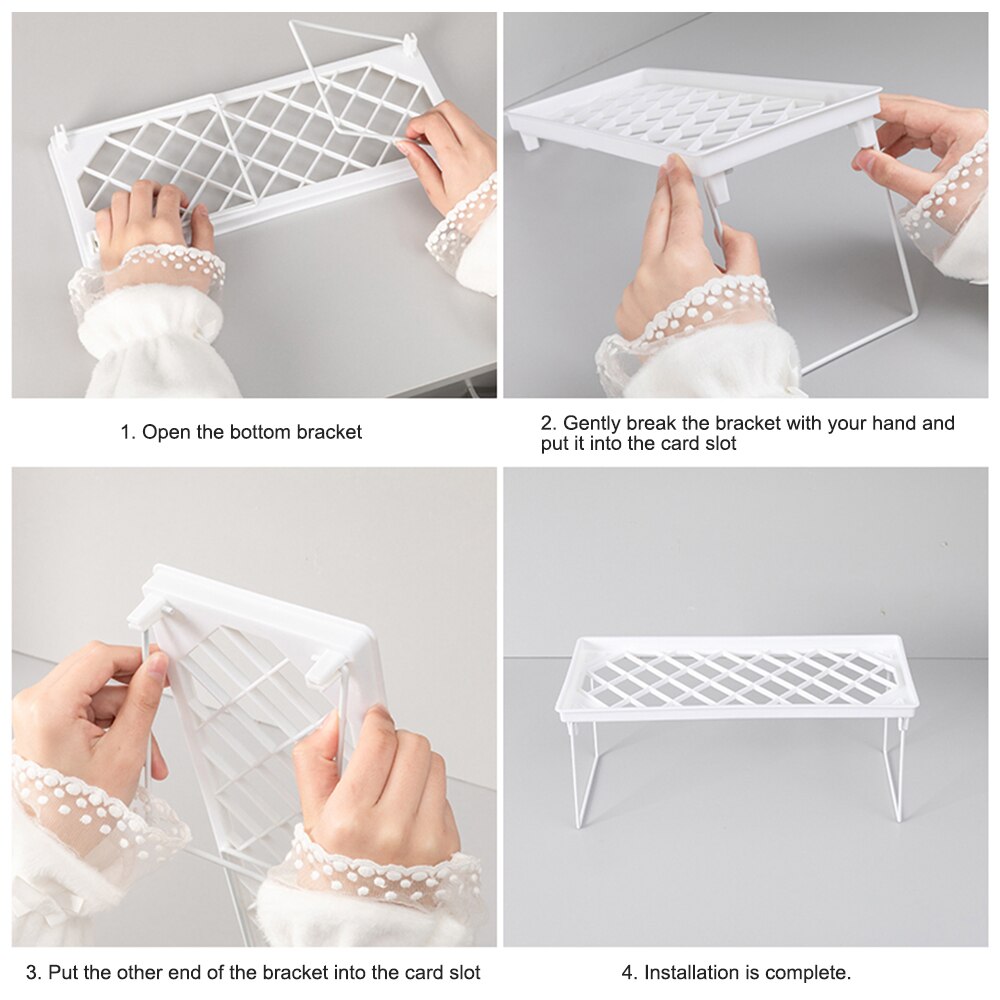 1. Open the bottom bracket

2. Gently break the bracket with your hand and put it into the card slot

3. Put the other end of the bracket into the card slot

4. Installation is complete.