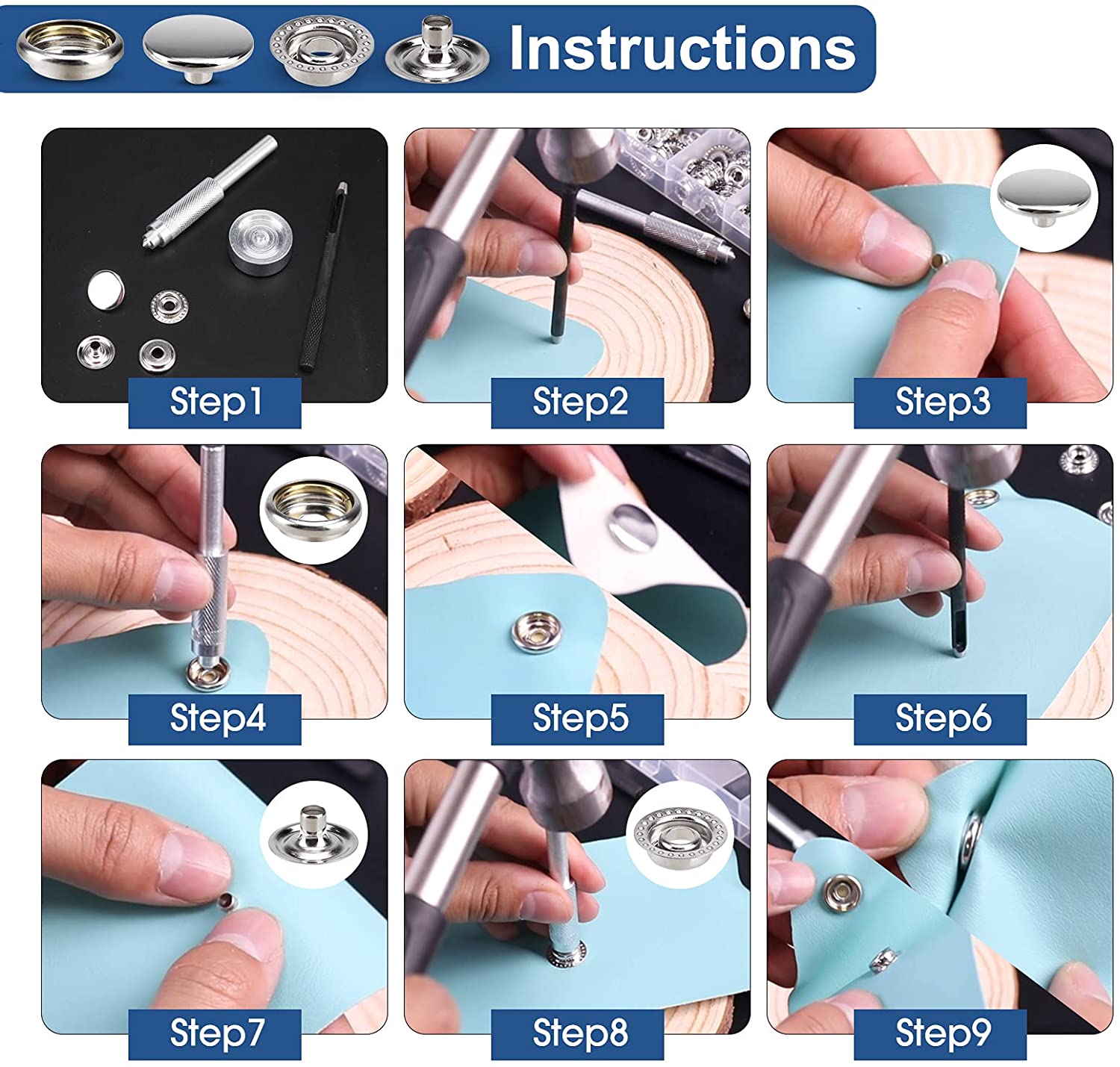 Instructions

Step1

Step2

Step3

Step4

Step5

Step6

Step7

Step8

Step9