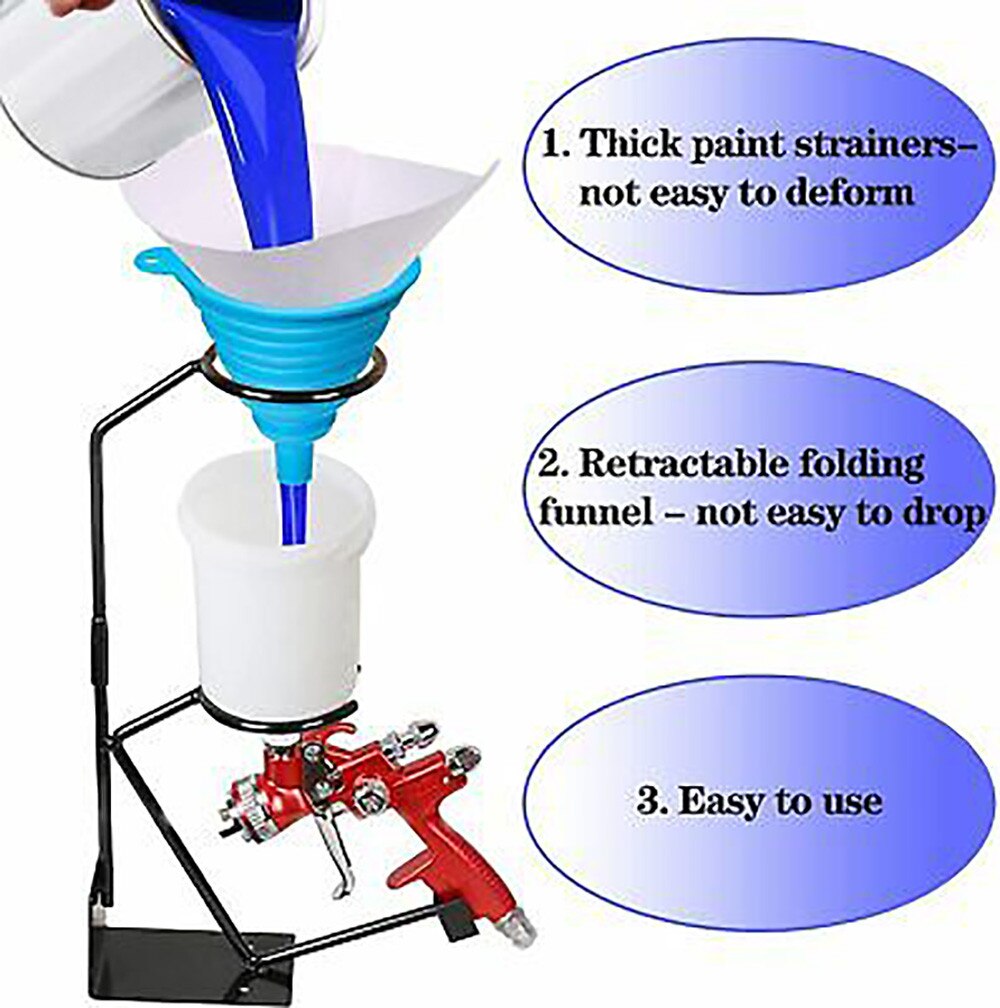 1. Thick paint strainers– not easy to deform

2. Retractable folding funnel – not easy to drop

3. Easy to use