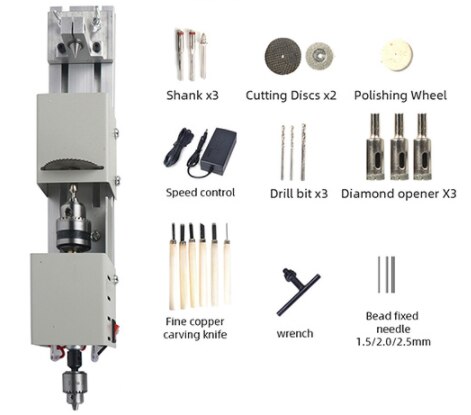 Shank x3

Cutting Discs x2

Polishing Wheel

Speed control

Drill bit x3

Diamond opener X3

Fine copper carving knife

wrench

Bead fixed needle 1.5/2.0/2.5mm