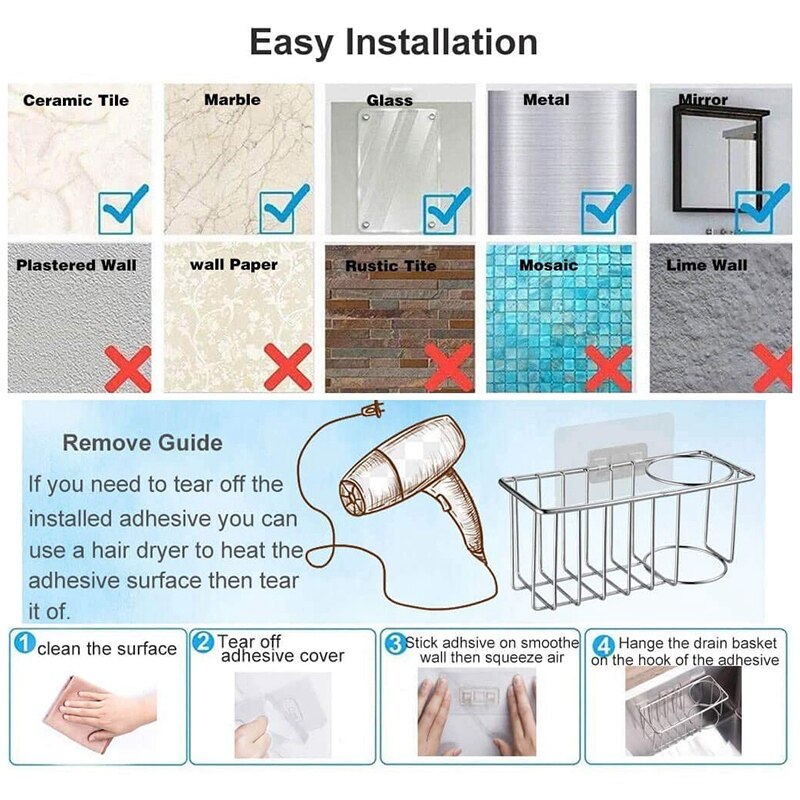 Easy Installation

Ceramic Tile
Marble
Glass
Metal
Mirror

Plastered Wall
wall Paper
Rustic Tite
Mosaic
Lime Wall

Remove Guide

If you need to tear off the installed adhesive you can use a hair dryer to heat the adhesive surface then tear it of.

1 clean the surface
2 Tear off adhesive cover
3 Stick adhsive on smoothe wall then squeeze air
4 Hange the drain basket on the hook of the adhesive