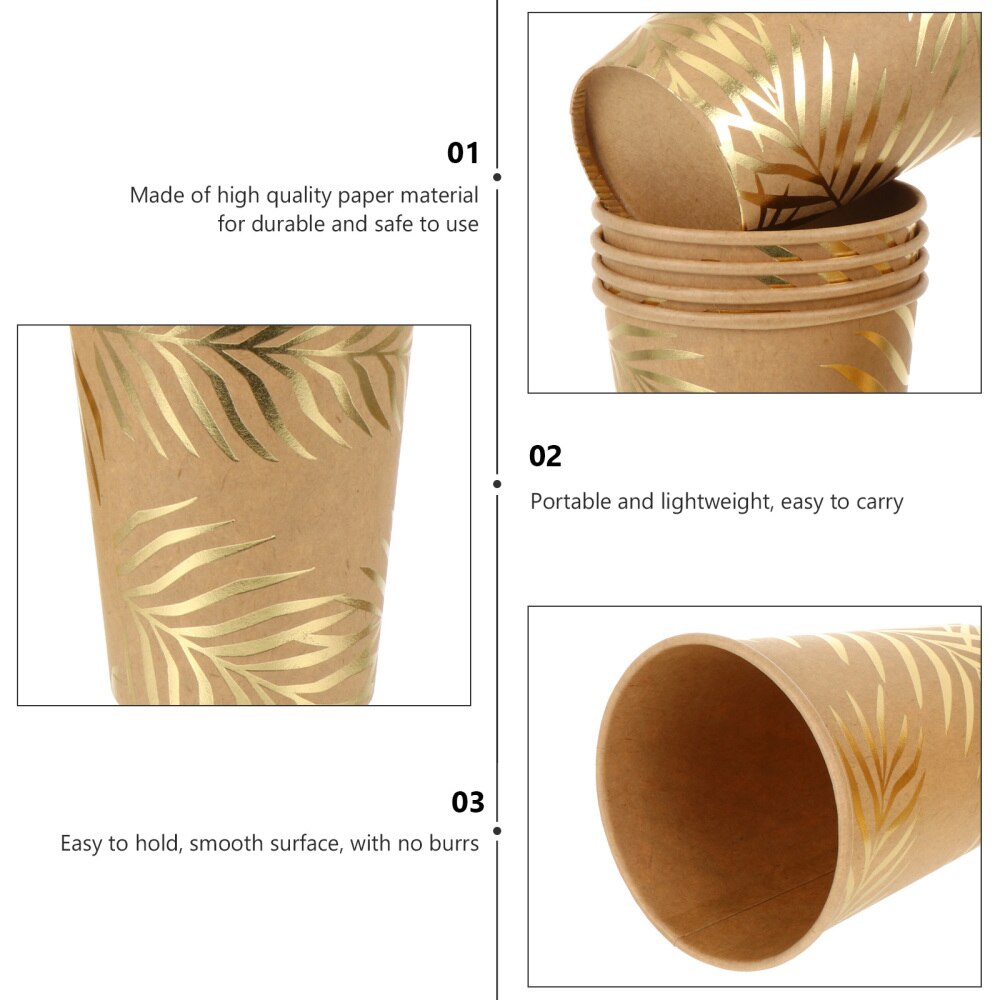 01

Made of high quality paper material for durable and safe to use

02

Portable and lightweight, easy to carry

03

Easy to hold, smooth surface, with no burrs