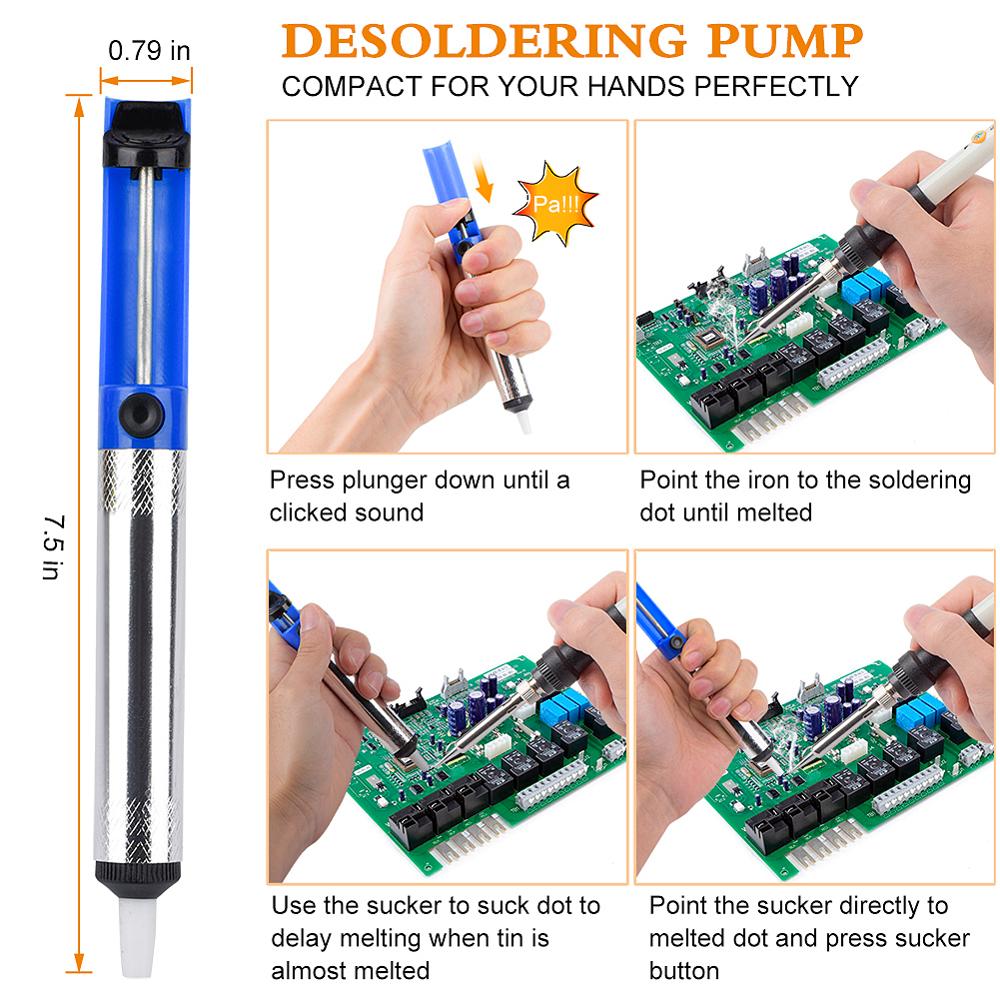 0.79 in

7.5 in

DESOLDERING PUMP
COMPACT FOR YOUR HANDS PERFECTLY

Pa!!!

Press plunger down until a clicked sound

Point the iron to the soldering dot until melted

Use the sucker to suck dot to delay melting when tin is almost melted

Point the sucker directly to melted dot and press sucker button