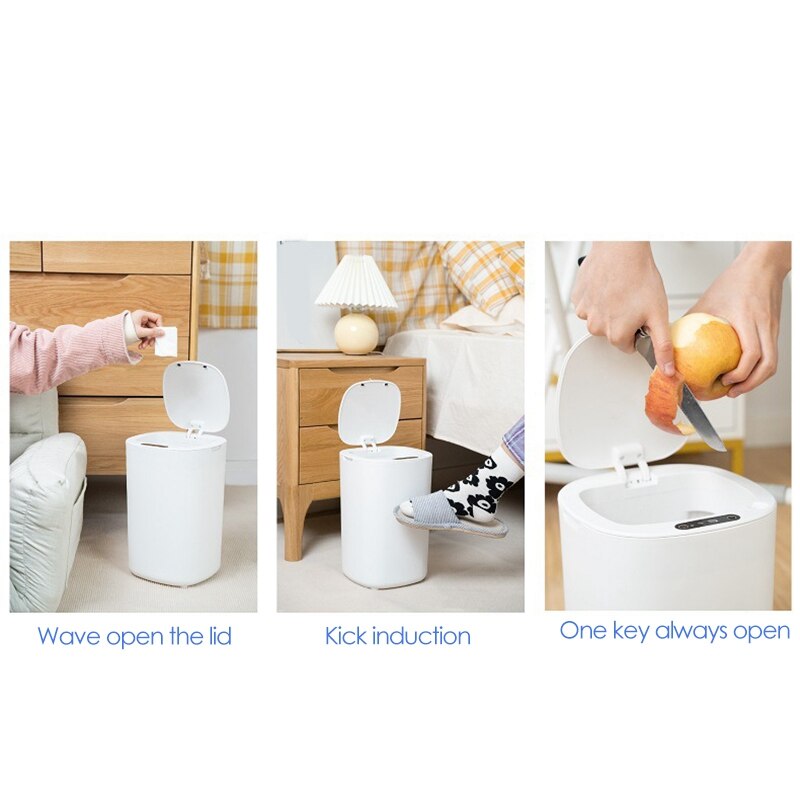 Wave open the lid

Kick induction

One key always open