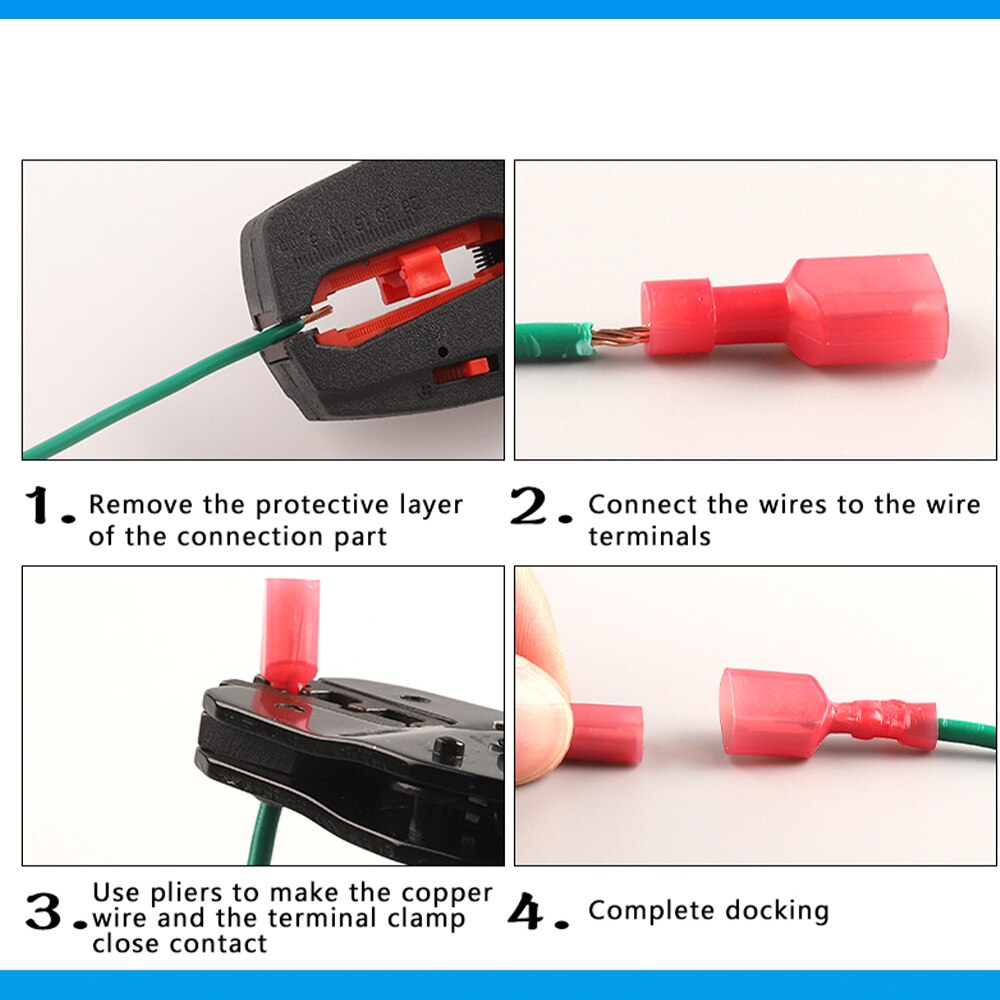 1. Remove the protective layer of the connection part

2. Connect the wires to the wire terminals

3. Use pliers to make the copper wire and the terminal clamp close contact

4. Complete docking