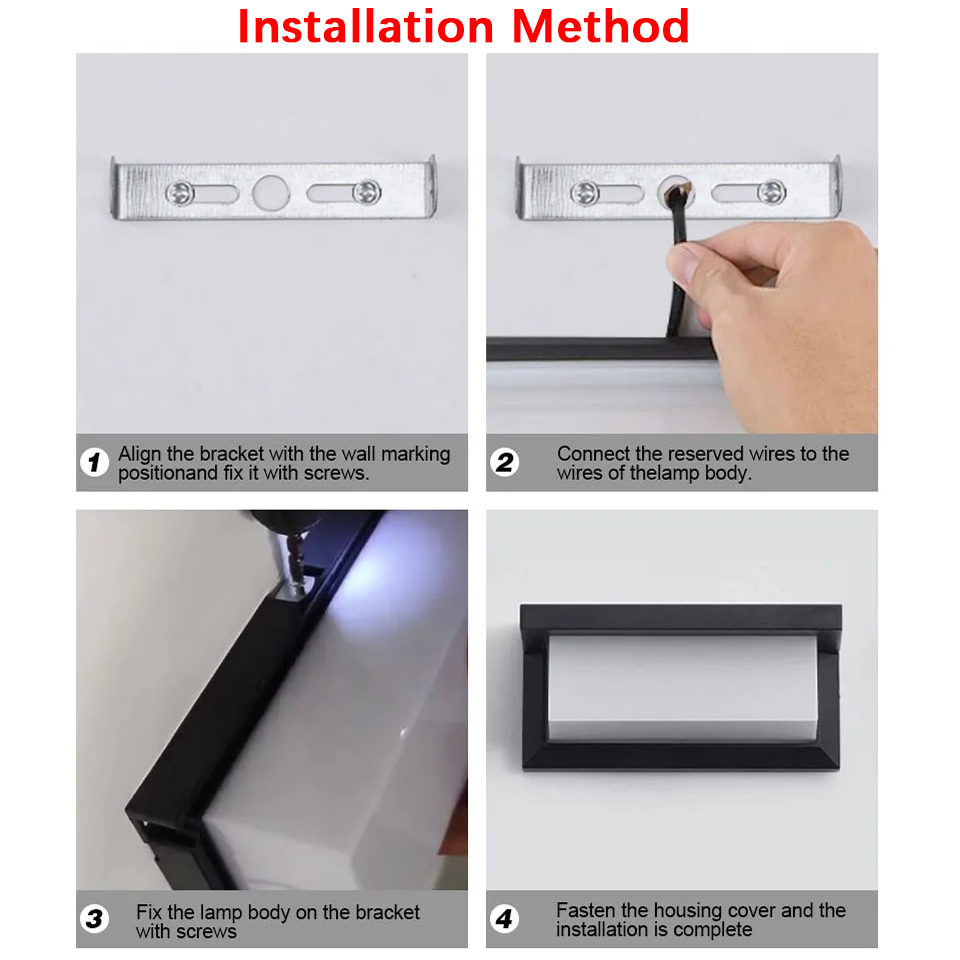 Installation Method

1 Align the bracket with the wall marking positionand fix it with screws.

2 Connect the reserved wires to the wires of thelamp body.

3 Fix the lamp body on the bracket with screws

4 Fasten the housing cover and the installation is complete