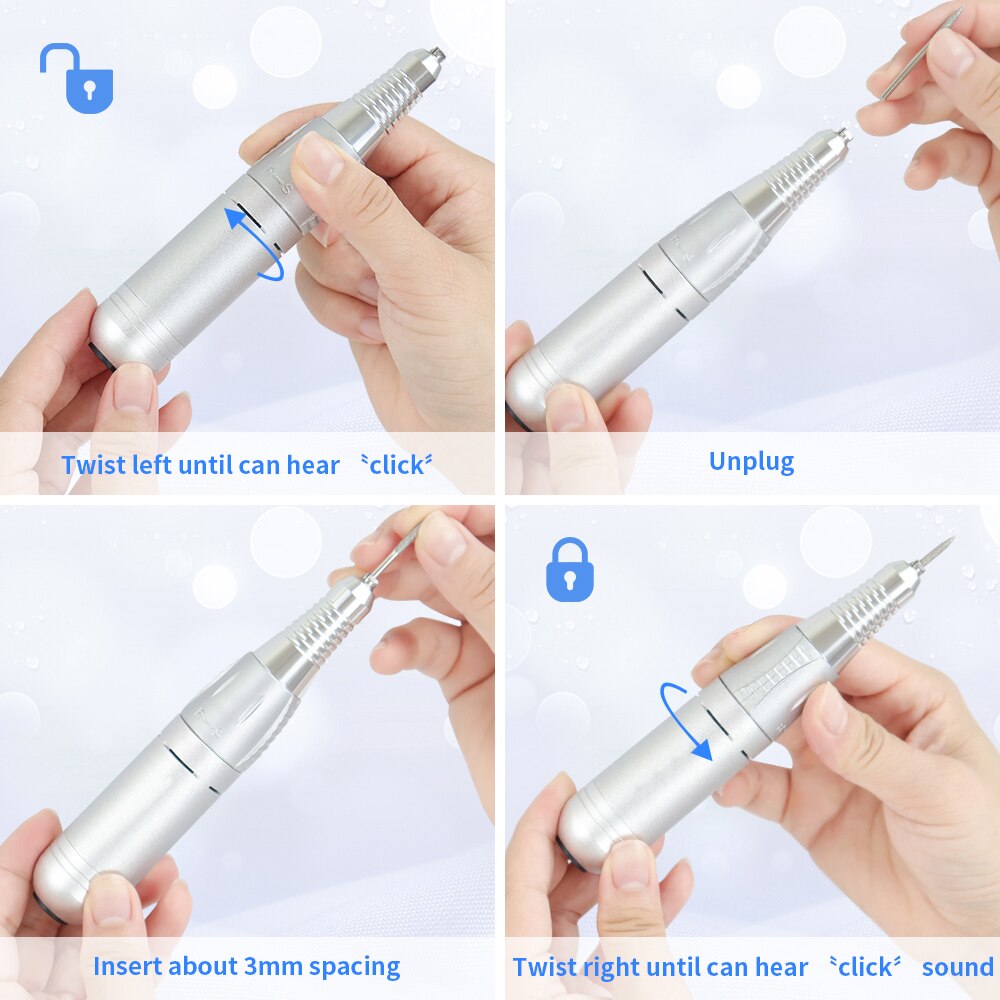 Twist left until can hear "click"

Unplug

Insert about 3mm spacing

Twist right until can hear "click" sound