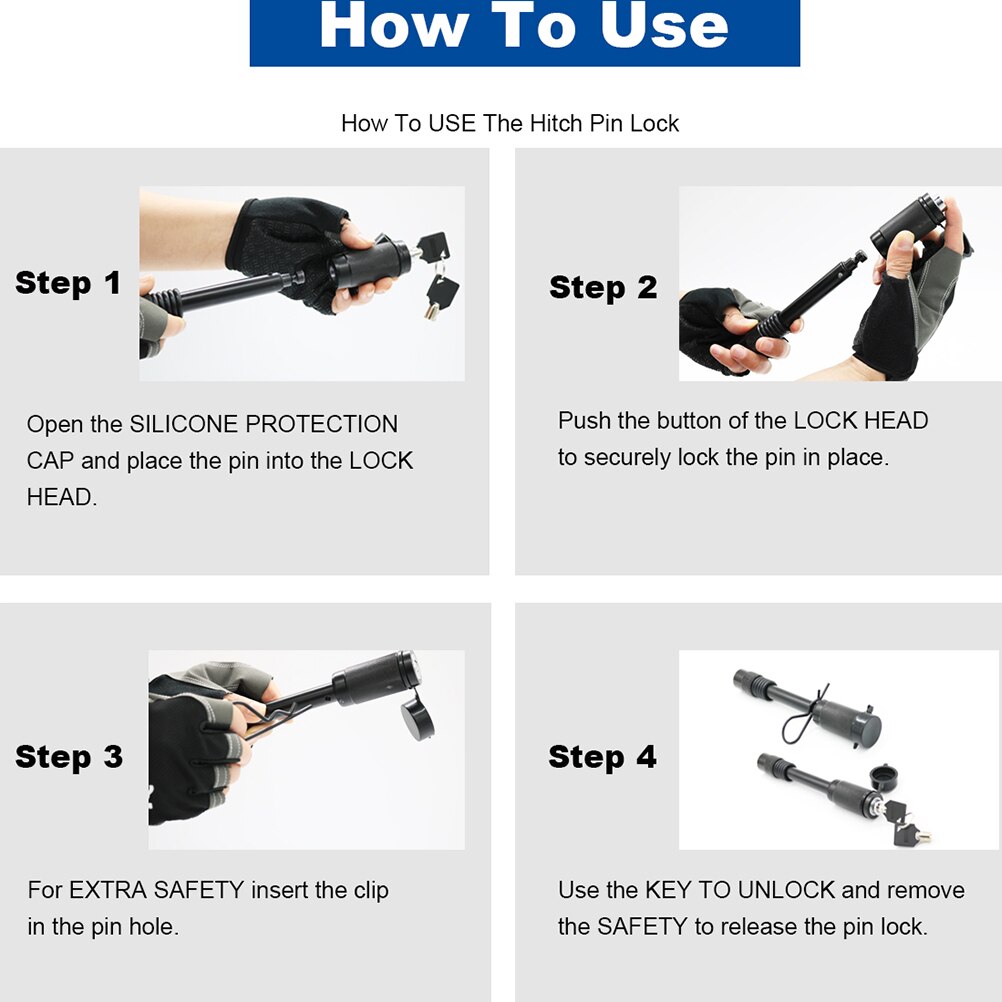 How To Use

How To USE The Hitch Pin Lock

Step 1

Open the SILICONE PROTECTION CAP and place the pin into the LOCK HEAD.

Step 2

Push the button of the LOCK HEAD to securely lock the pin in place.

Step 3

For EXTRA SAFETY insert the clip in the pin hole.

Step 4

Use the KEY TO UNLOCK and remove the SAFETY to release the pin lock.