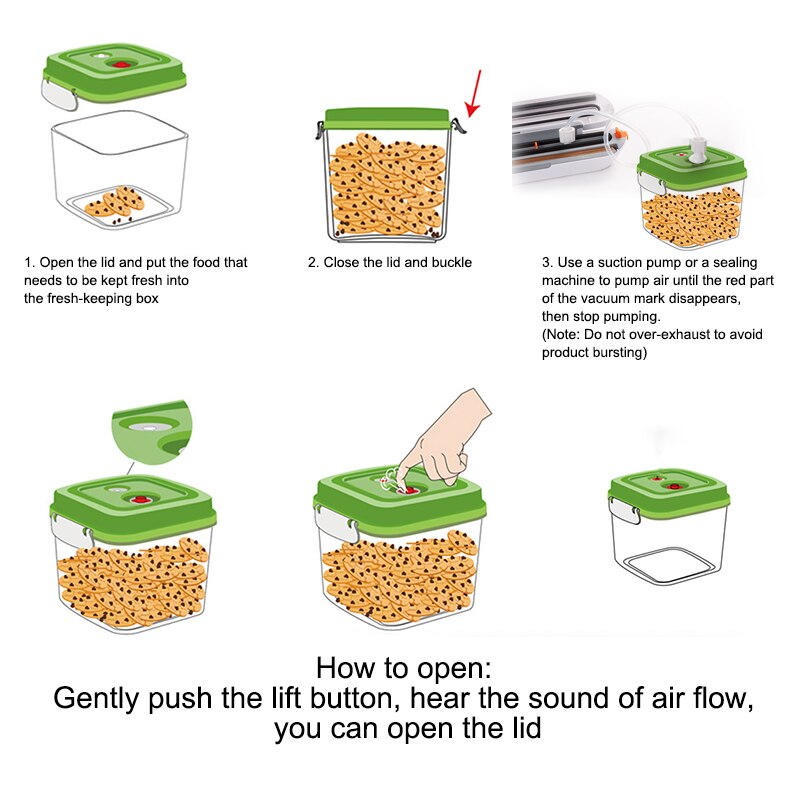 1. Open the lid and put the food that needs to be kept fresh into the fresh-keeping box

2. Close the lid and buckle

3. Use a suction pump or a sealing machine to pump air until the red part of the vacuum mark disappears, then stop pumping.
(Note: Do not over-exhaust to avoid product bursting)

How to open:
Gently push the lift button, hear the sound of air flow, you can open the lid