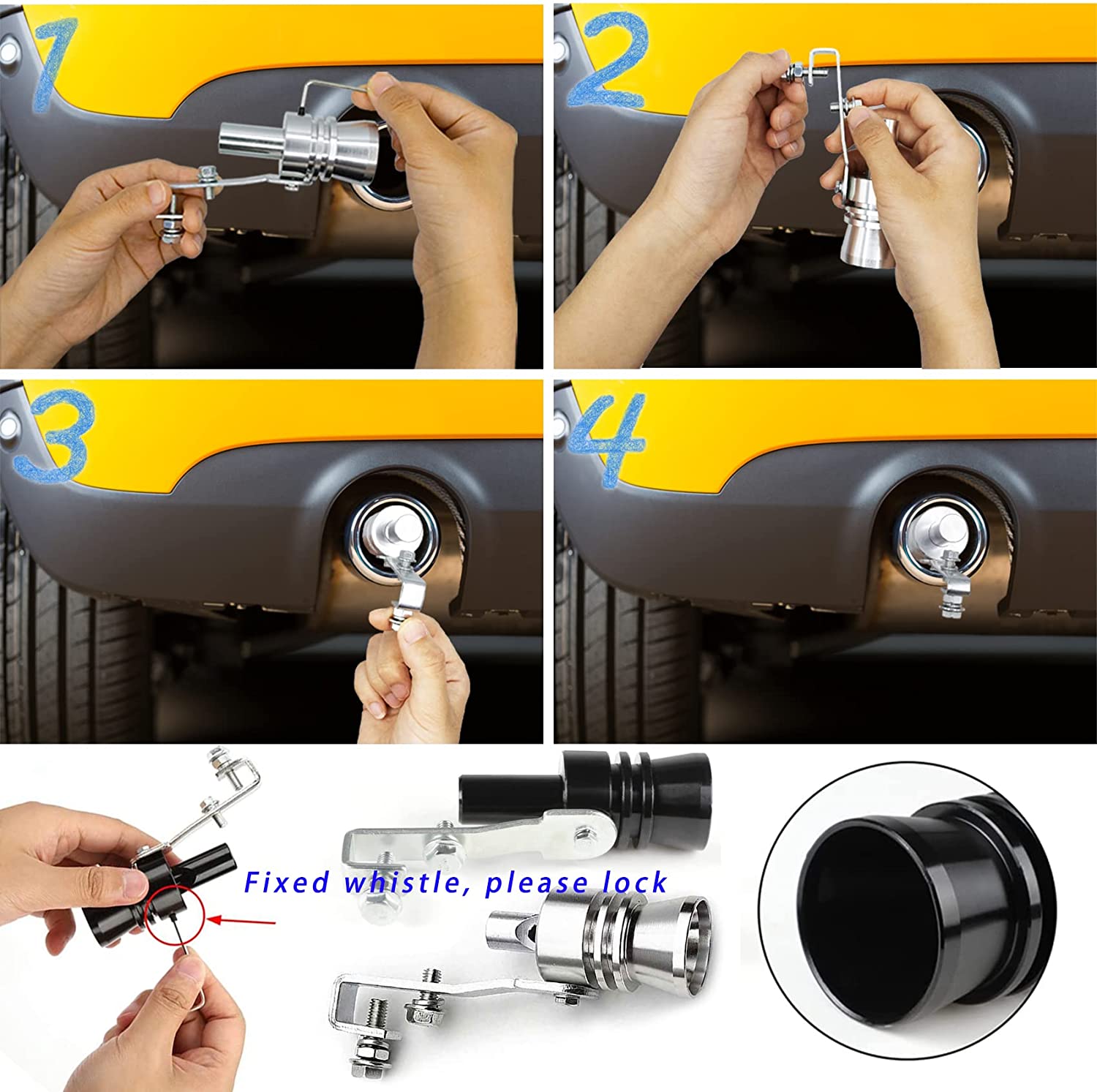 1

2

3

4

Fixed whistle, please lock