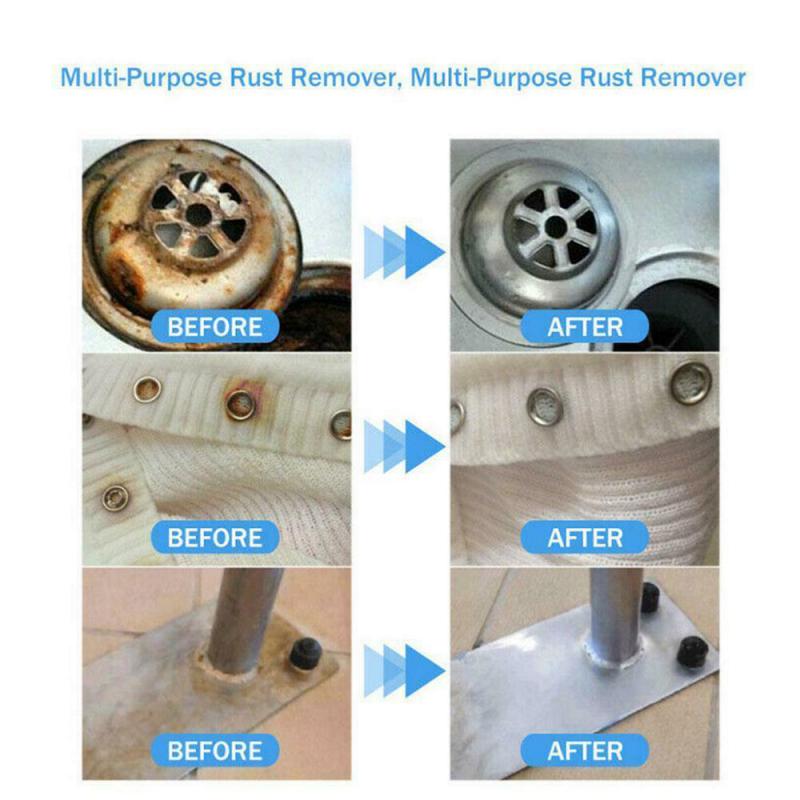 Multi-Purpose Rust Remover, Multi-Purpose Rust Remover

BEFORE

AFTER

BEFORE

AFTER

BEFORE

AFTER