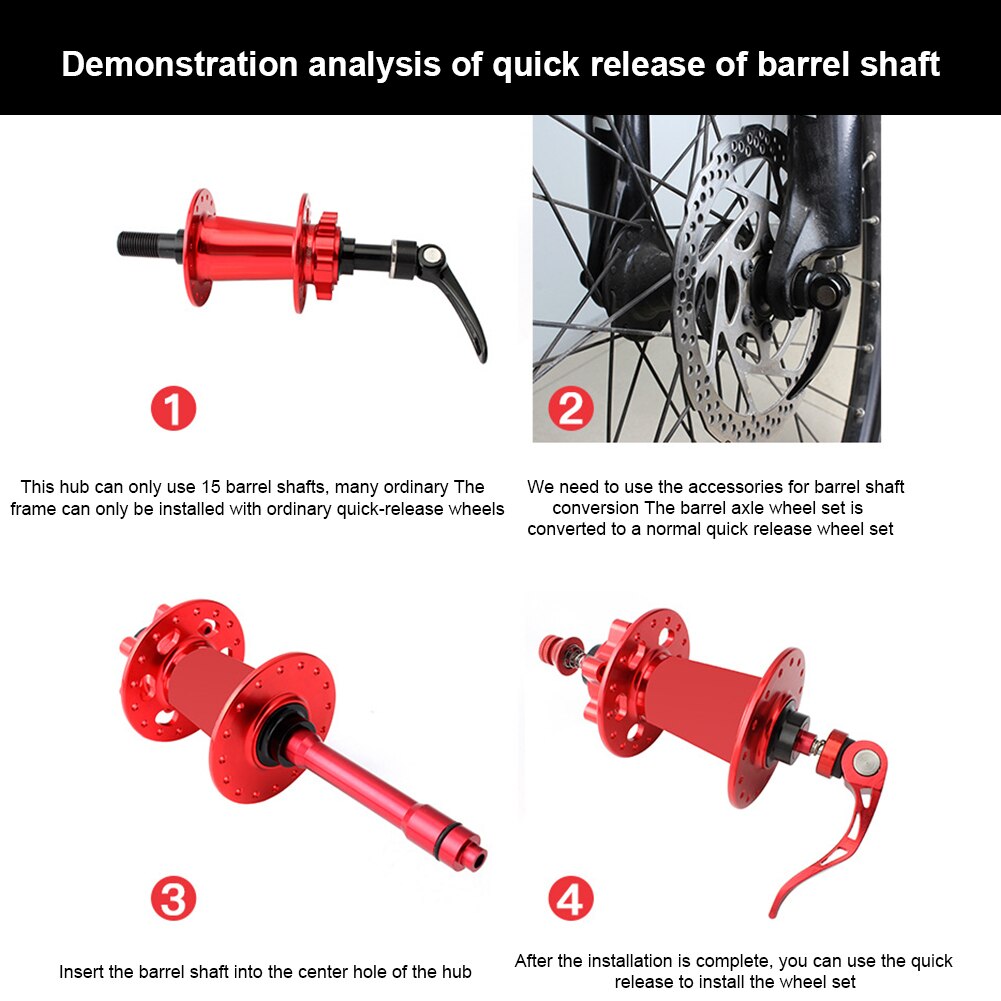 Demonstration analysis of quick release of barrel shaft

1

This hub can only use 15 barrel shafts, many ordinary The frame can only be installed with ordinary quick-release wheels

2

We need to use the accessories for barrel shaft conversion The barrel axle wheel set is converted to a normal quick release wheel set

3

Insert the barrel shaft into the center hole of the hub

4

After the installation is complete, you can use the quick release to install the wheel set