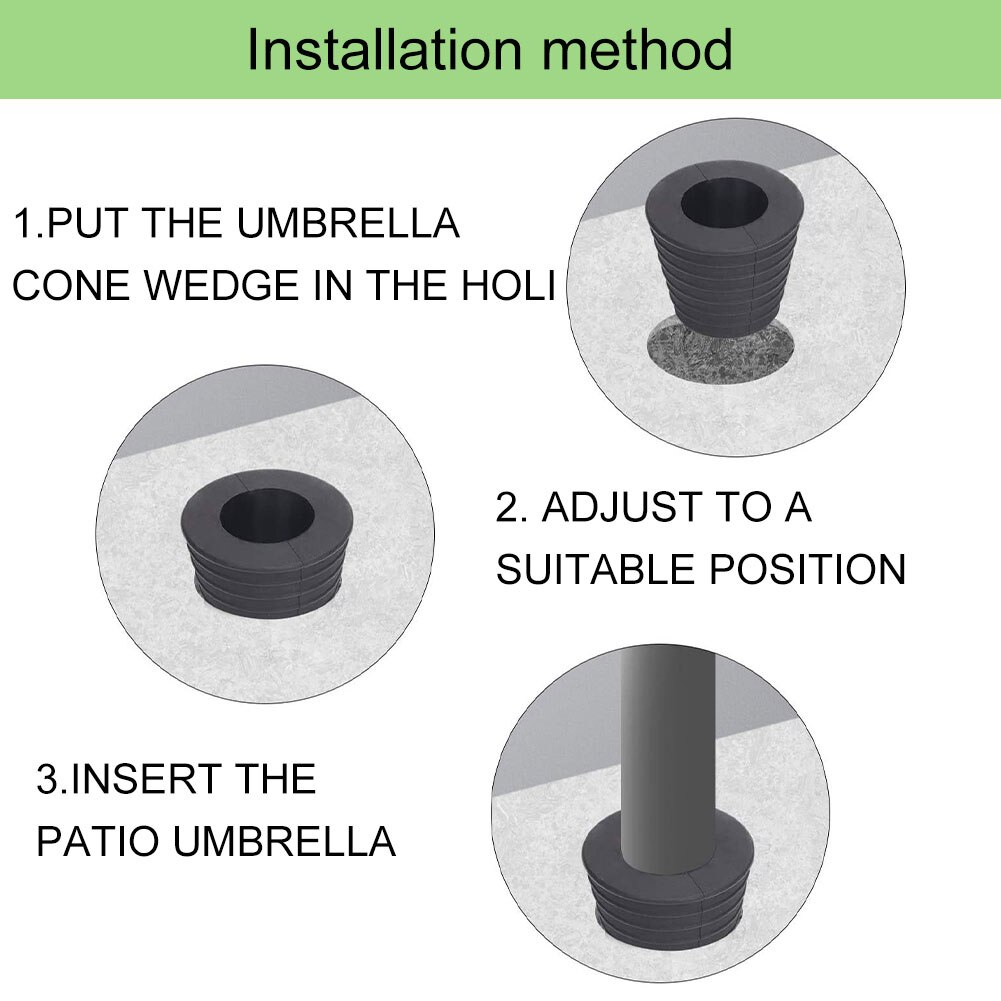 Installation method

1.PUT THE UMBRELLA CONE WEDGE IN THE HOLI

2. ADJUST TO A SUITABLE POSITION

3.INSERT THE PATIO UMBRELLA