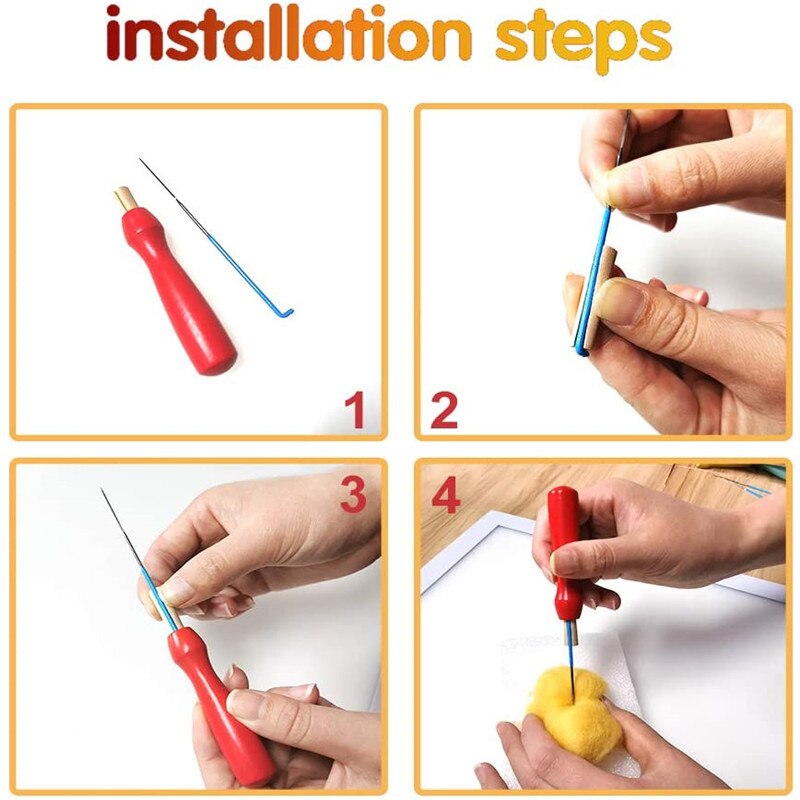 installation steps

1

2

3

4