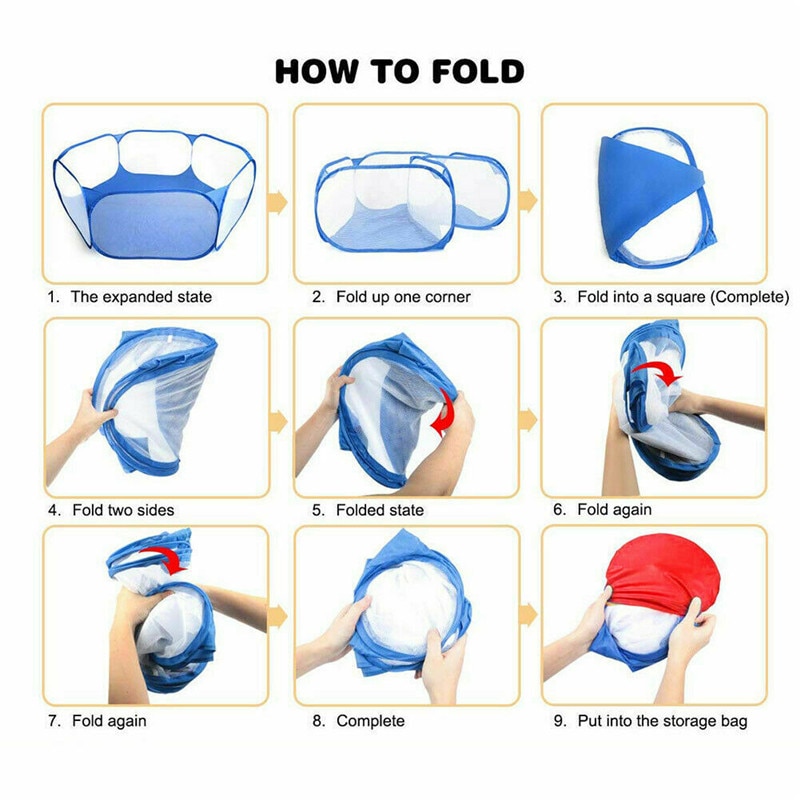 HOW TO FOLD

1. The expanded state

2. Fold up one corner

3. Fold into a square (Complete)

4. Fold two sides

5. Folded state

6. Fold again

7. Fold again

8. Complete

9. Put into the storage bag