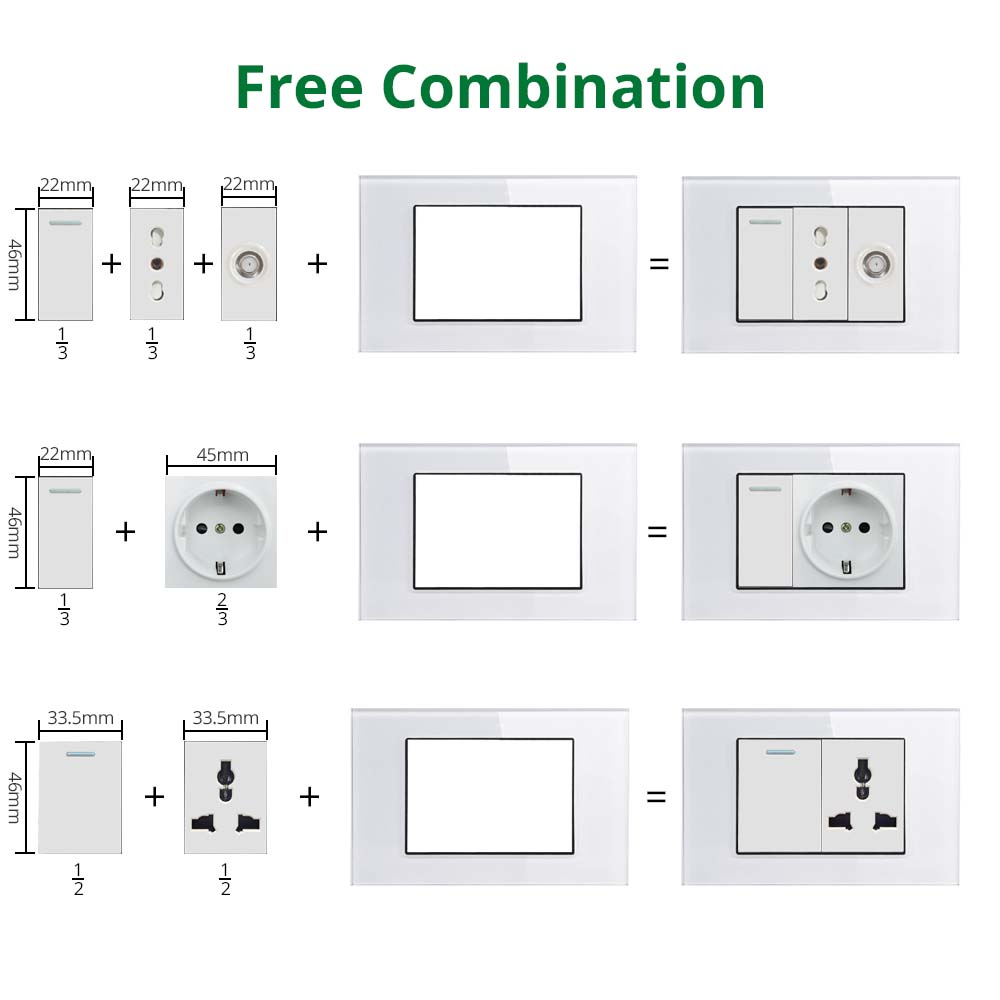 Free Combination

22mm 22mm 22mm
46mm
+ + + =
$\frac{1}{3}$ $\frac{1}{3}$ $\frac{1}{3}$

22mm 45mm
46mm
+ + =
$\frac{1}{3}$ $\frac{2}{3}$

33.5mm 33.5mm
46mm
+ + =
$\frac{1}{2}$ $\frac{1}{2}$