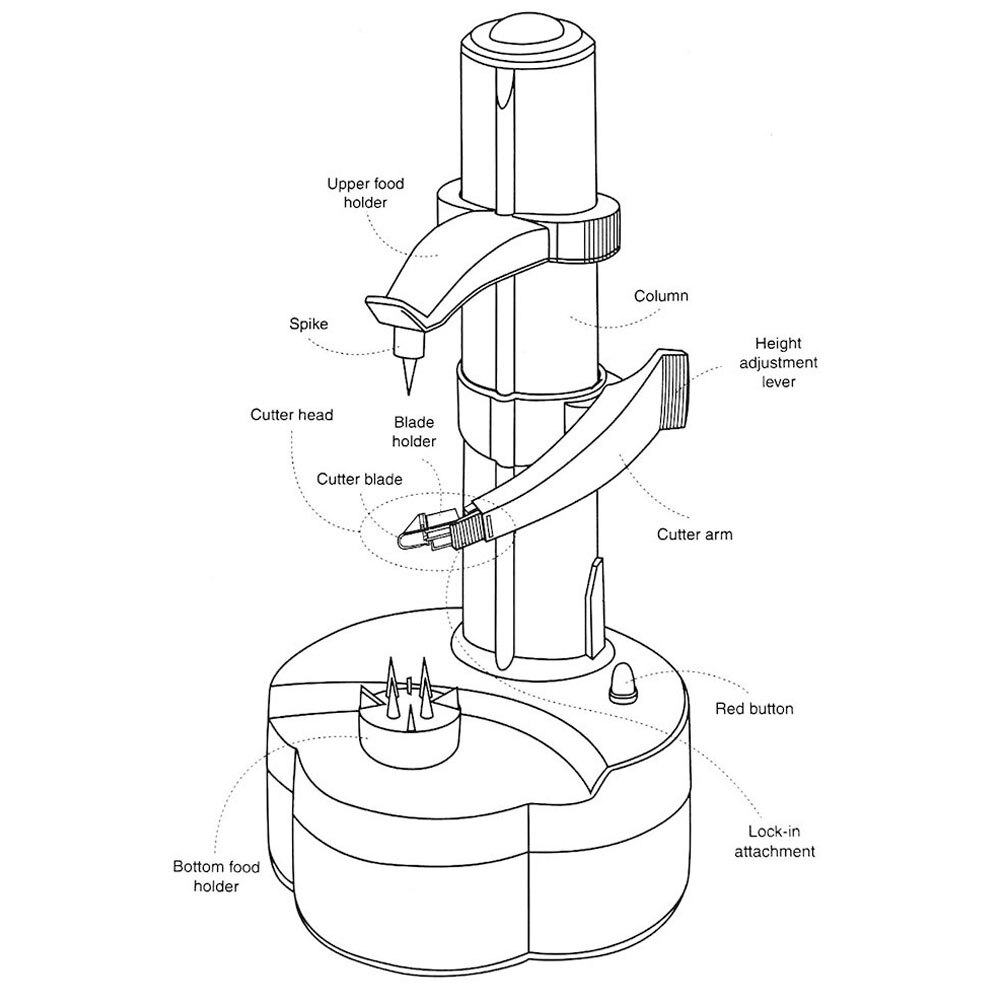 Upper food holder

Column

Spike

Height adjustment lever

Cutter head

Blade holder

Cutter blade

Cutter arm

Red button

Lock-in attachment

Bottom food holder