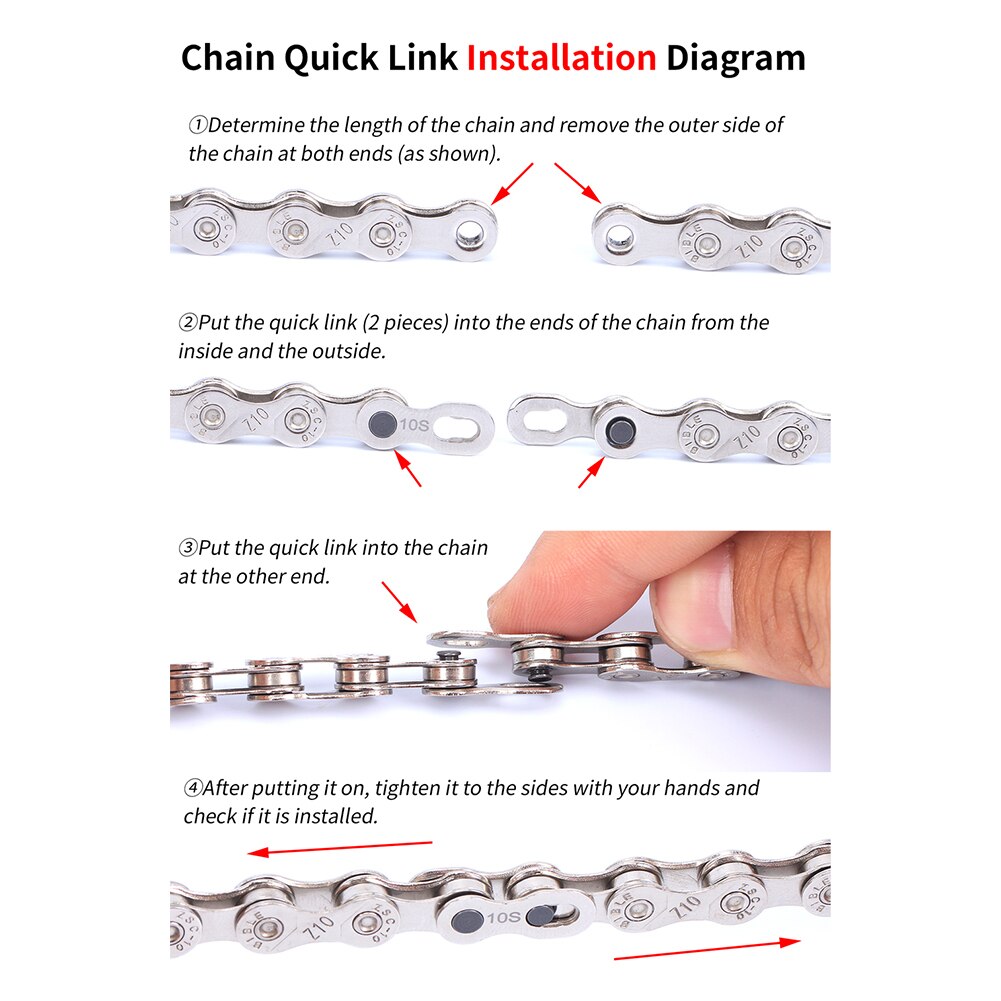 Chain Quick Link Installation Diagram

①Determine the length of the chain and remove the outer side of the chain at both ends (as shown).

Z10 Z10

②Put the quick link (2 pieces) into the ends of the chain from the inside and the outside.

Z10 10S Z10

③Put the quick link into the chain at the other end.

④After putting it on, tighten it to the sides with your hands and check if it is installed.

Z10 10S Z10