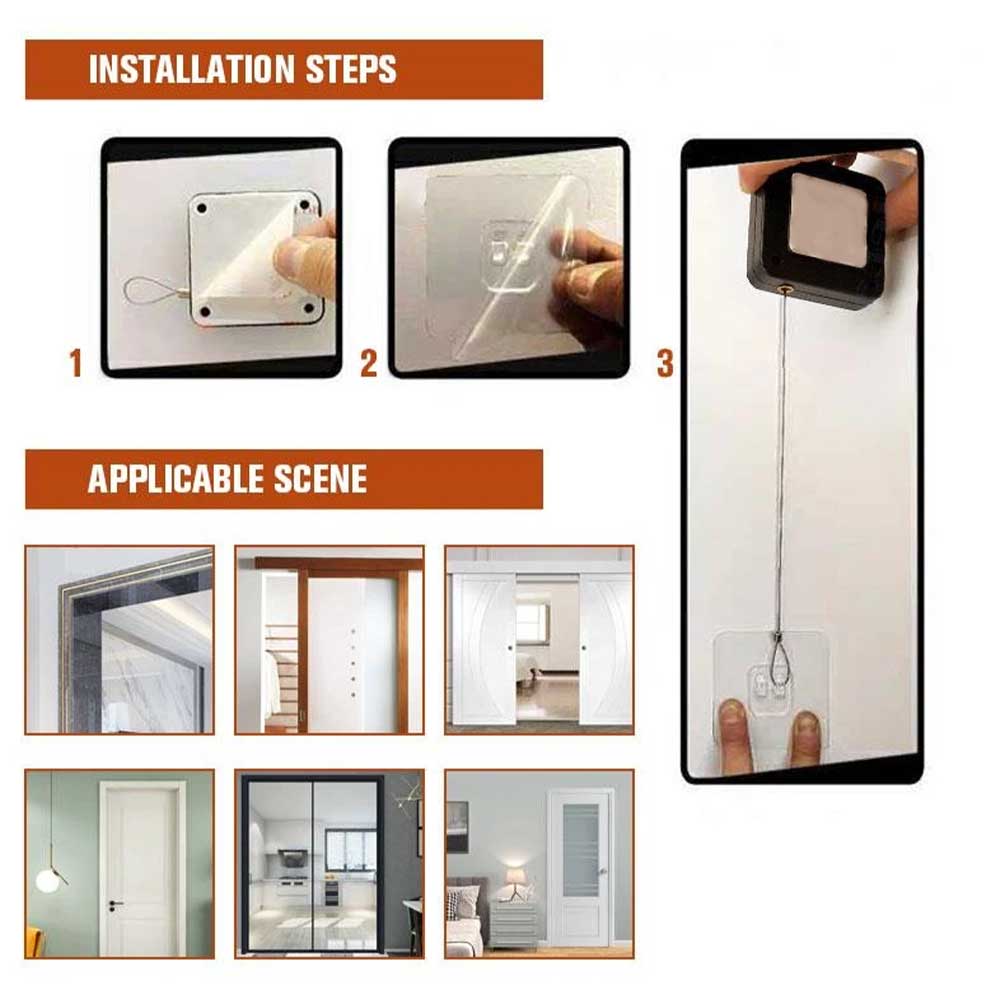 INSTALLATION STEPS

1

2

3

APPLICABLE SCENE