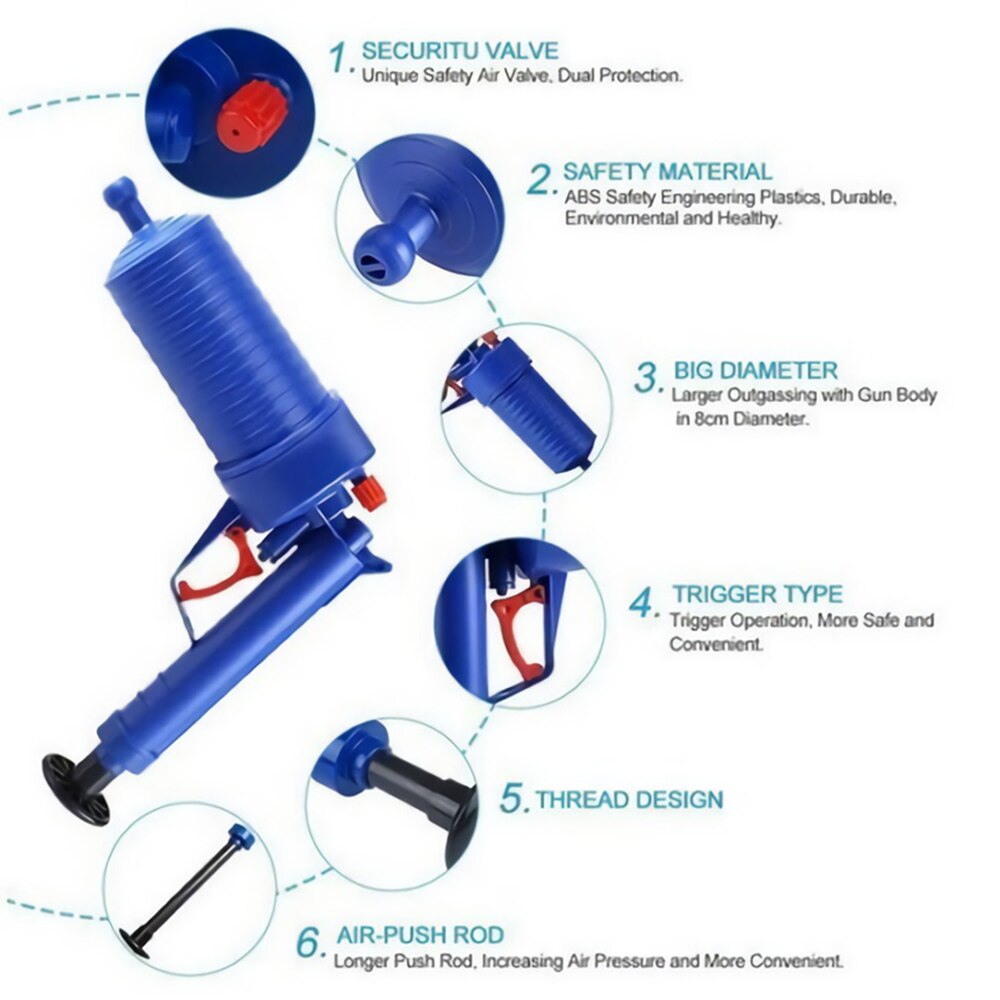 1. SECURITU VALVE
Unique Safety Air Valve, Dual Protection.

2. SAFETY MATERIAL
ABS Safety Engineering Plastics, Durable, Environmental and Healthy.

3. BIG DIAMETER
Larger Outgassing with Gun Body in 8cm Diameter.

4. TRIGGER TYPE
Trigger Operation, More Safe and Convenient.

5. THREAD DESIGN

6. AIR-PUSH ROD
Longer Push Rod, Increasing Air Pressure and More Convenient.