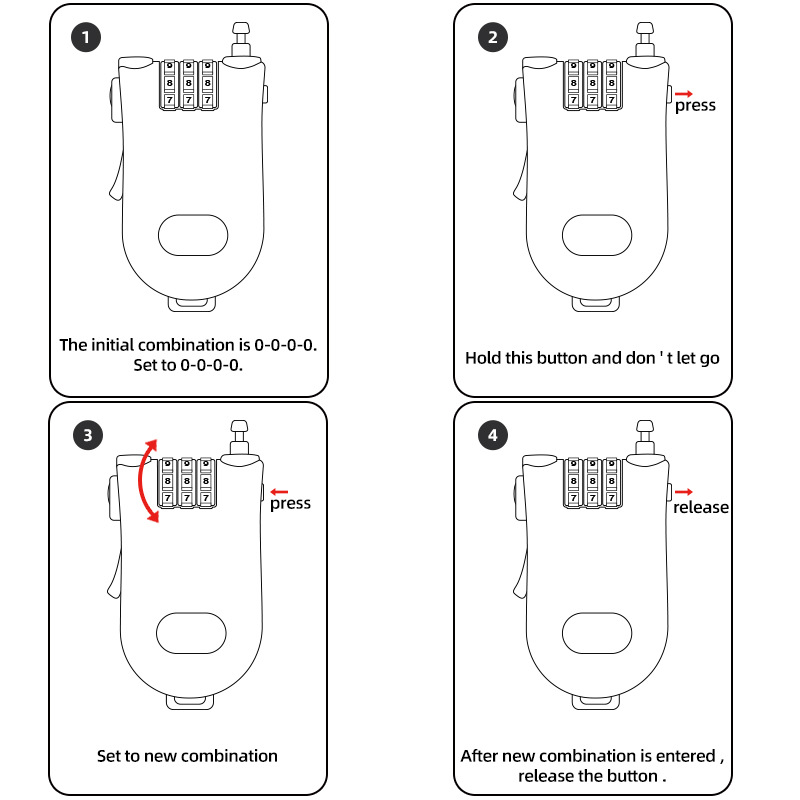 1

8 8 8
7 7 7

The initial combination is 0-0-0-0.
Set to 0-0-0-0.

2

8 8 8
7 7 7

press

Hold this button and don ' t let go

3

8 8 8
7 7 7

press

Set to new combination

4

8 8 8
7 7 7

release

After new combination is entered ,
release the button .