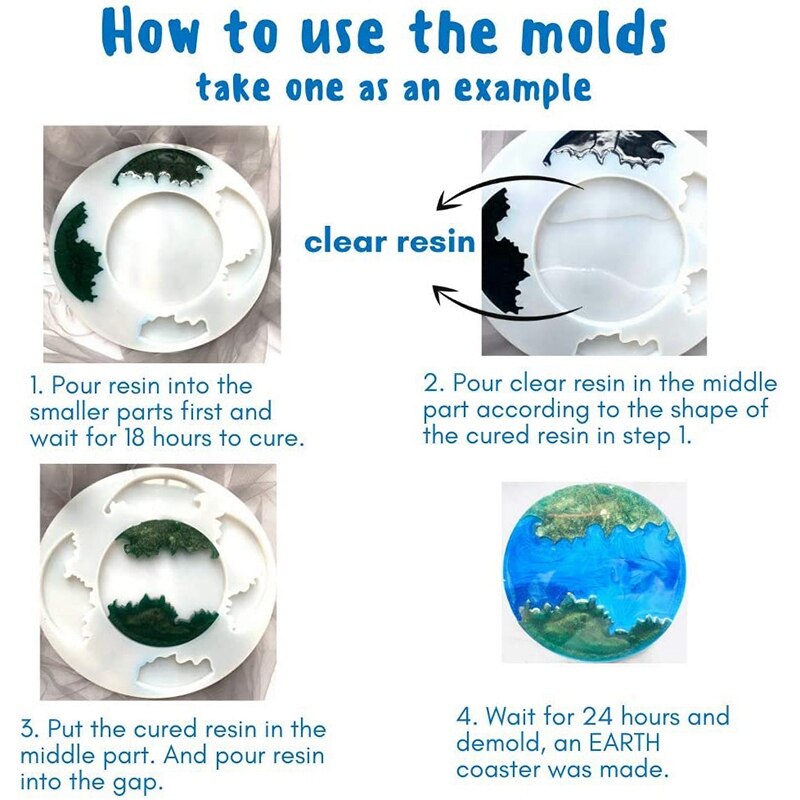 How to use the molds
take one as an example

clear resin

1. Pour resin into the smaller parts first and wait for 18 hours to cure.

2. Pour clear resin in the middle part according to the shape of the cured resin in step 1.

3. Put the cured resin in the middle part. And pour resin into the gap.

4. Wait for 24 hours and demold, an EARTH coaster was made.