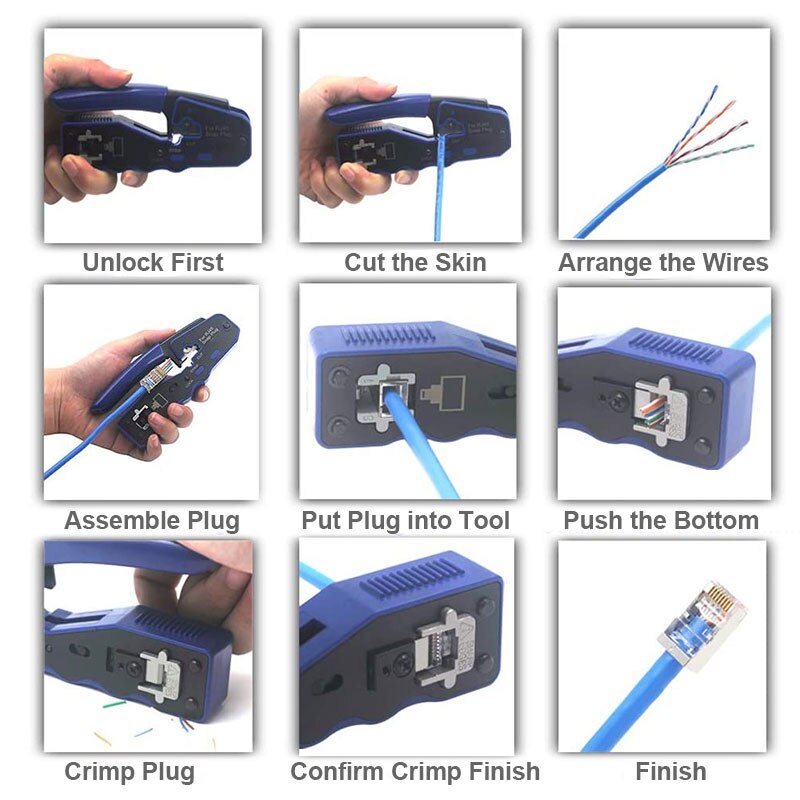 Unlock First

Cut the Skin

Arrange the Wires

Assemble Plug

Put Plug into Tool

Push the Bottom

Crimp Plug

Confirm Crimp Finish

Finish