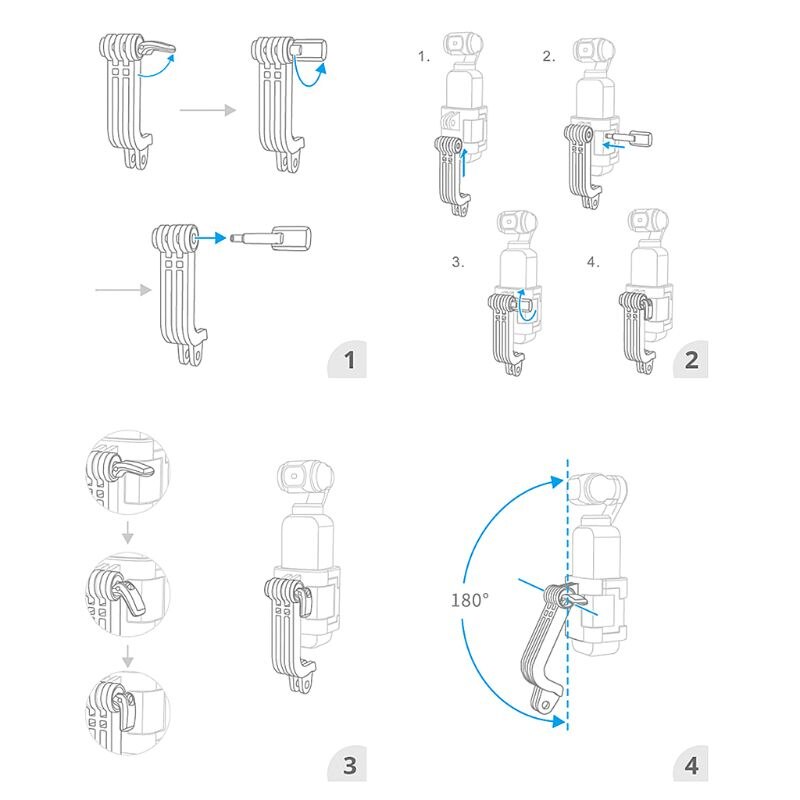 1

1.

2.

3.

4.

2

3

180°

4