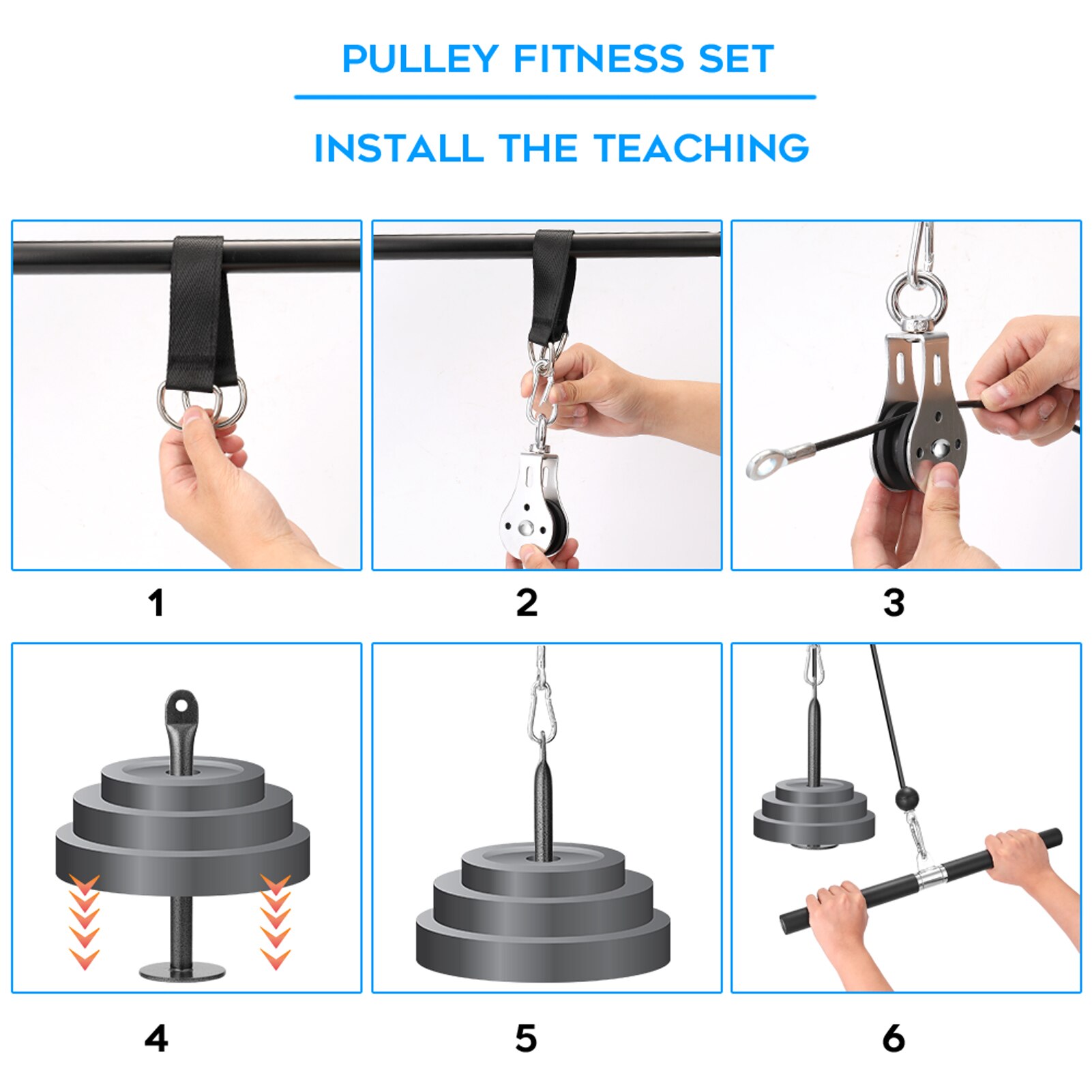 PULLEY FITNESS SET

INSTALL THE TEACHING

1

2

3

4

5

6