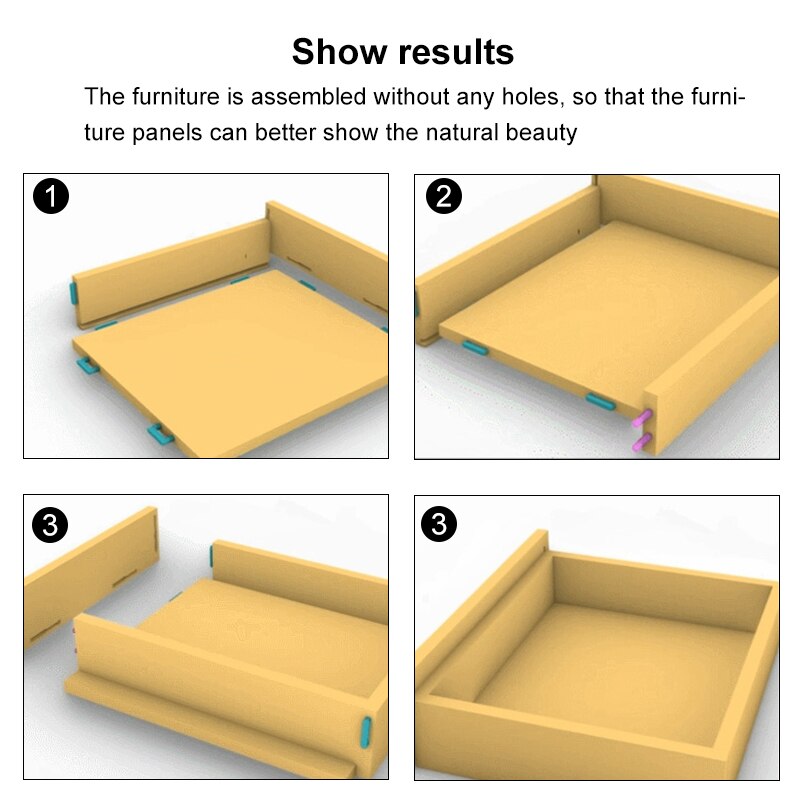 Show results

The furniture is assembled without any holes, so that the furniture panels can better show the natural beauty

1

2

3

3