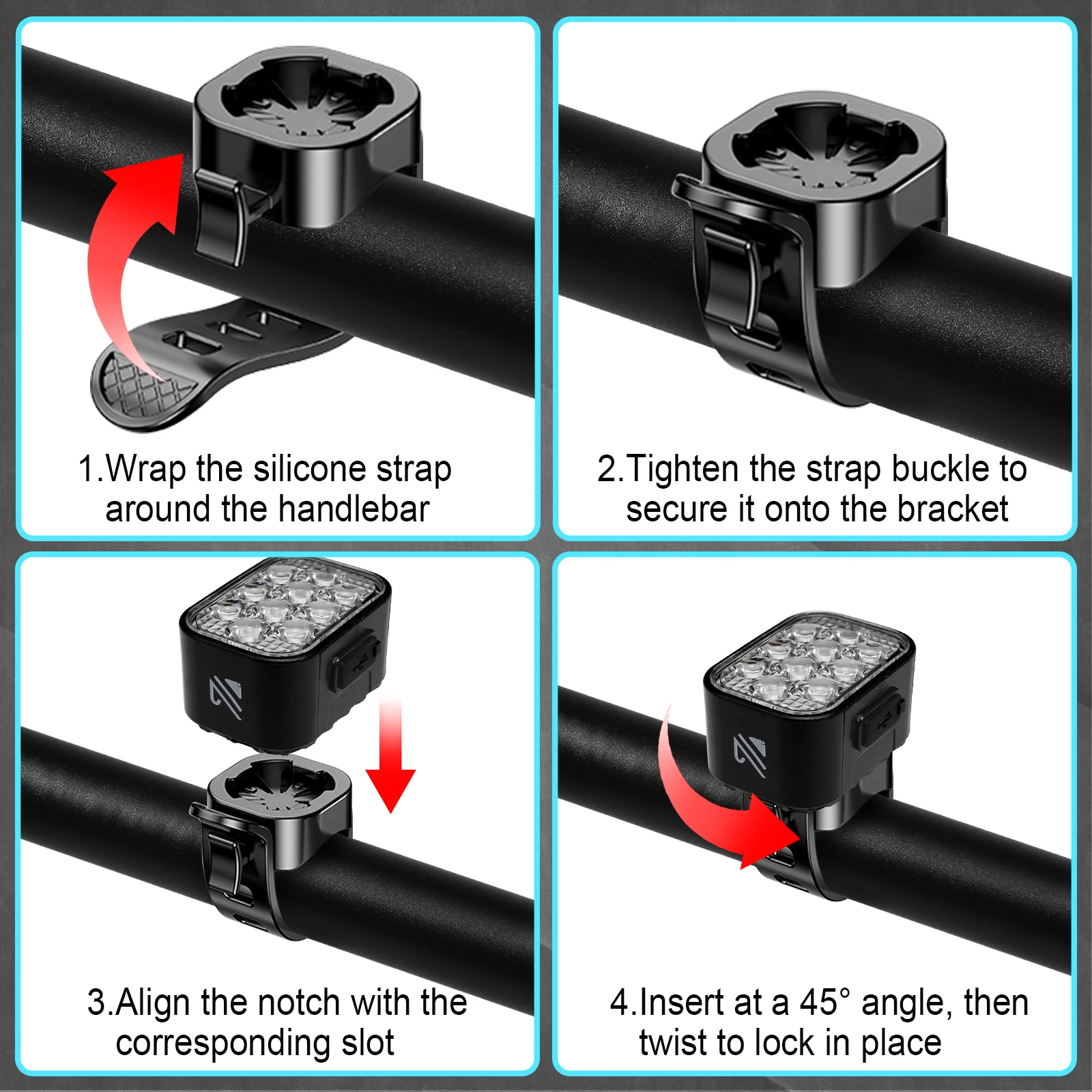 1.Wrap the silicone strap around the handlebar

2.Tighten the strap buckle to secure it onto the bracket

3.Align the notch with the corresponding slot

4.Insert at a 45° angle, then twist to lock in place