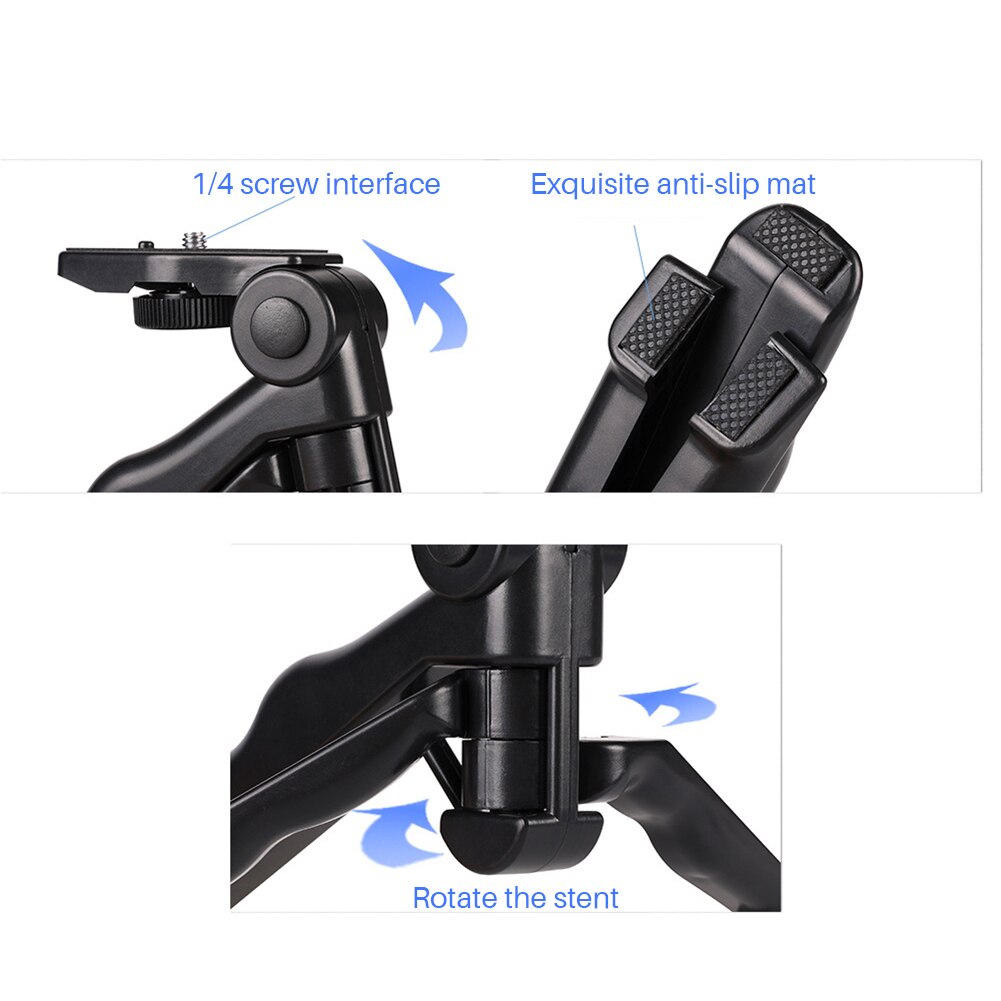 1/4 screw interface

Exquisite anti-slip mat

Rotate the stent