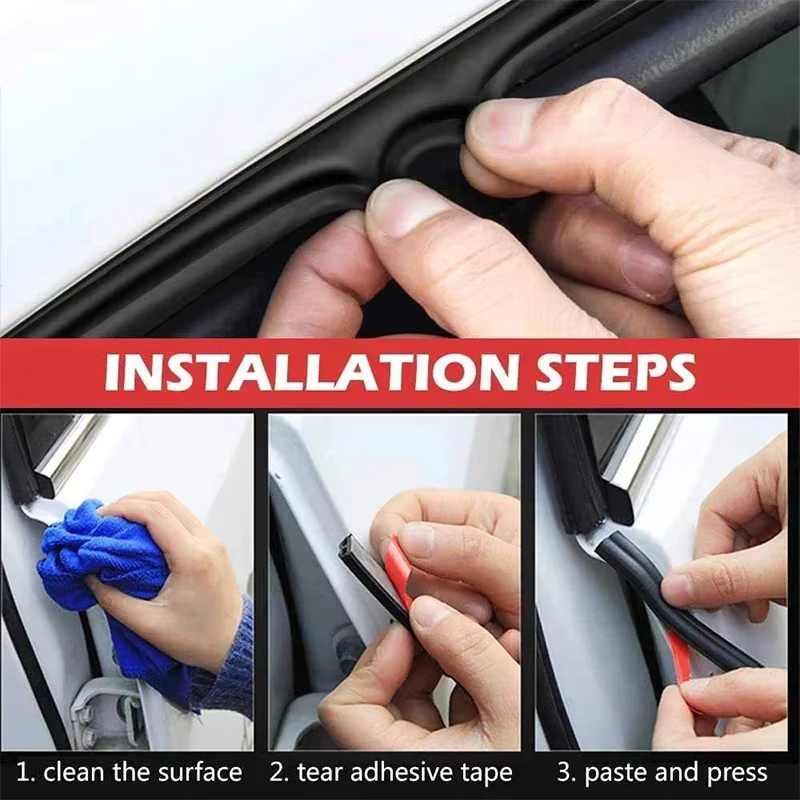 INSTALLATION STEPS

1. clean the surface

2. tear adhesive tape

3. paste and press