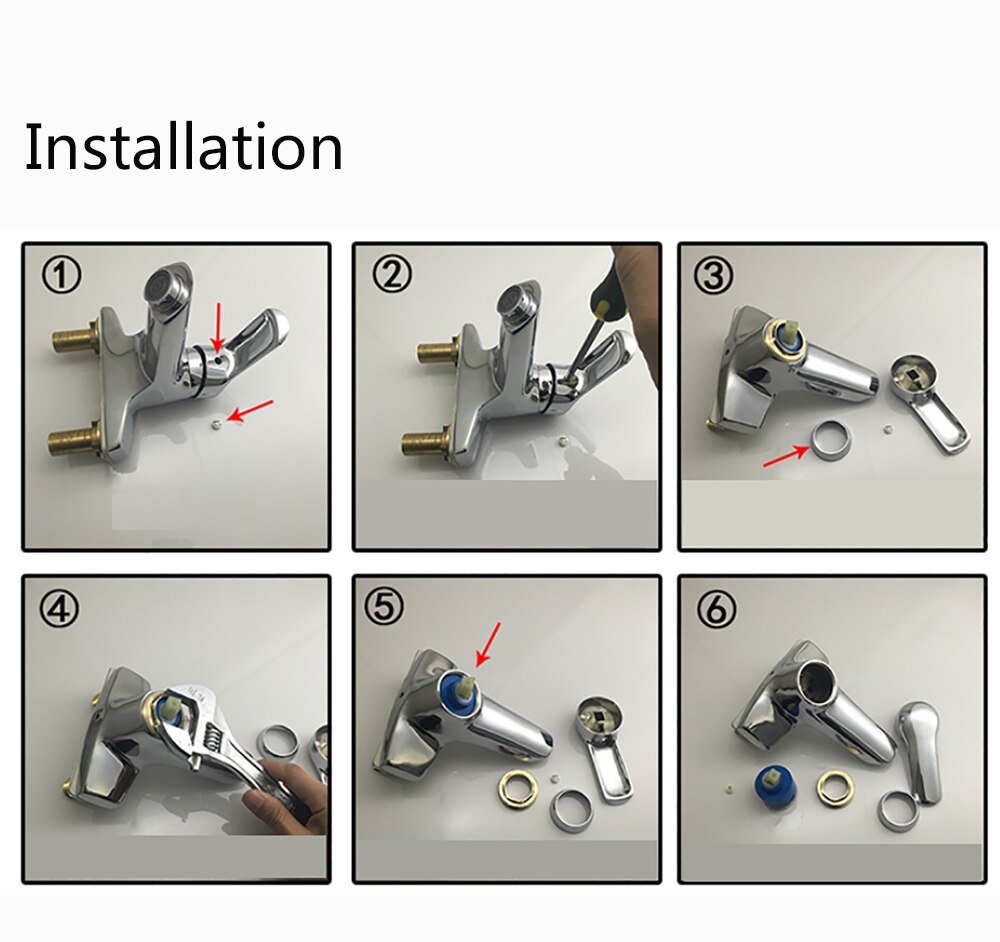 Installation

①

②

③

④

⑤

⑥