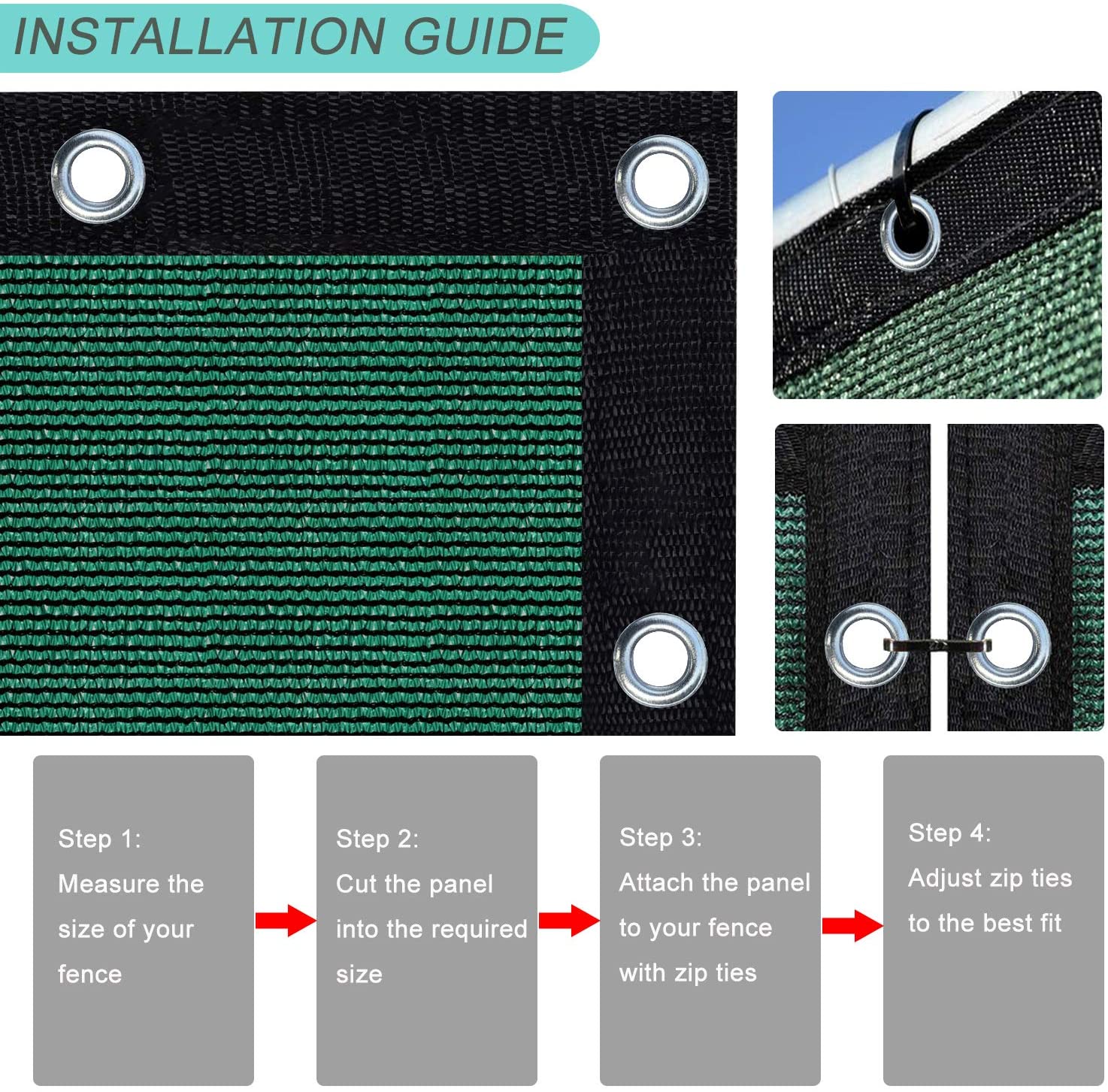 INSTALLATION GUIDE

Step 1:
Measure the size of your fence

Step 2:
Cut the panel into the required size

Step 3:
Attach the panel to your fence with zip ties

Step 4:
Adjust zip ties to the best fit