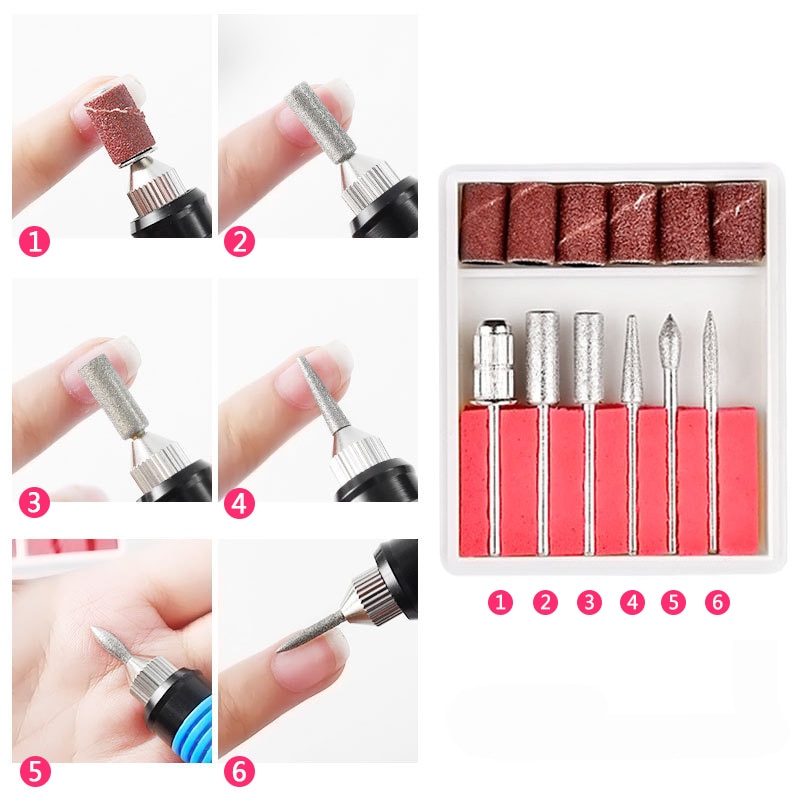 1
2
3
4
5
6
1 2 3 4 5 6