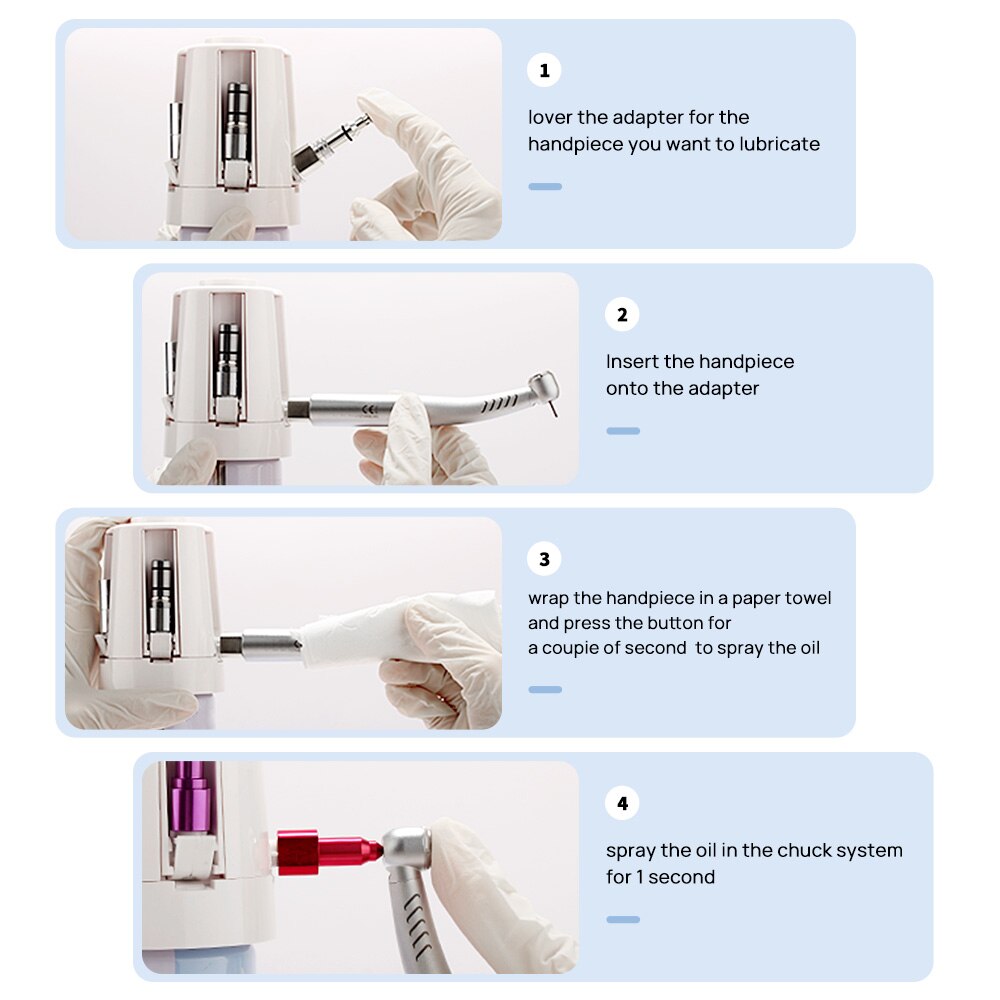 1

lover the adapter for the handpiece you want to lubricate

2

Insert the handpiece onto the adapter

3

wrap the handpiece in a paper towel and press the button for a coupie of second to spray the oil

4

spray the oil in the chuck system for 1 second