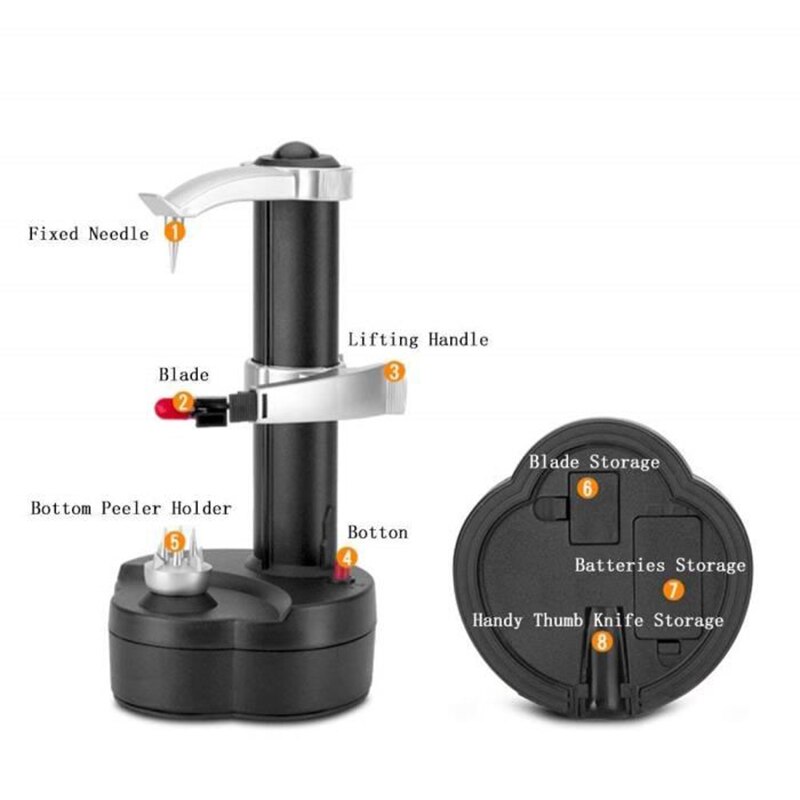 Fixed Needle 1

Lifting Handle

Blade 2

3

Bottom Peeler Holder 5

Botton 4

Blade Storage 6

Batteries Storage 7

Handy Thumb Knife Storage 8