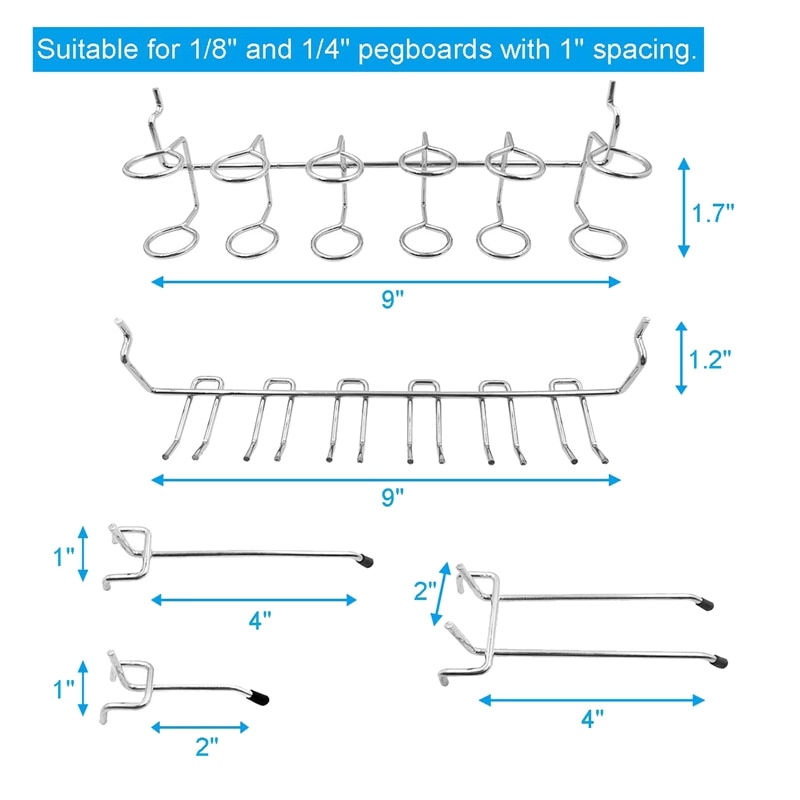 Suitable for 1/8" and 1/4" pegboards with 1" spacing.

1.7"

9"

1.2"

9"

1"

4"

2"

1"

2"

4"