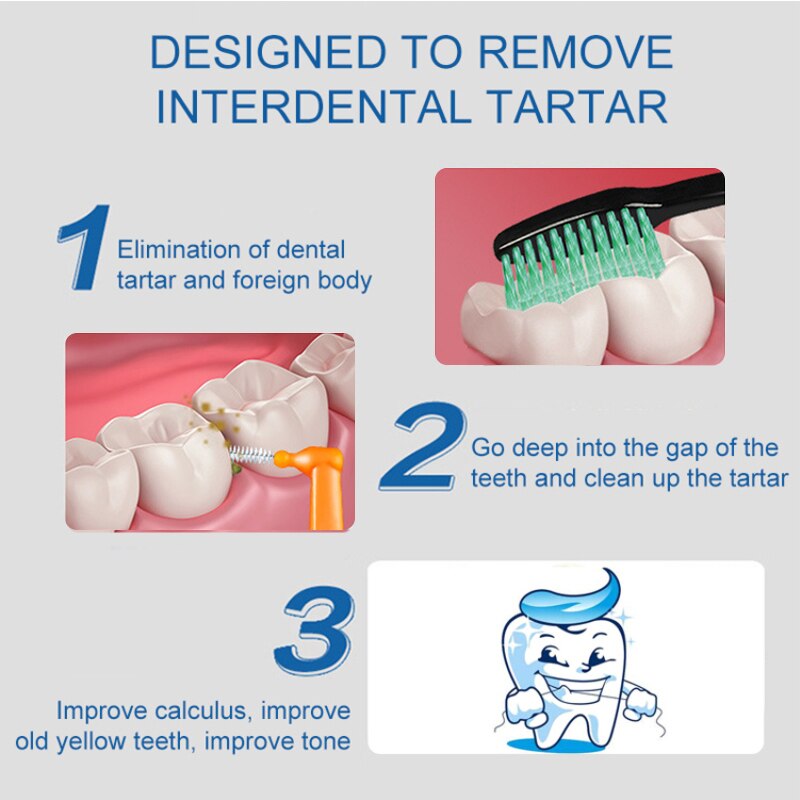 DESIGNED TO REMOVE INTERDENTAL TARTAR

1 Elimination of dental tartar and foreign body

2 Go deep into the gap of the teeth and clean up the tartar

3

Improve calculus, improve old yellow teeth, improve tone