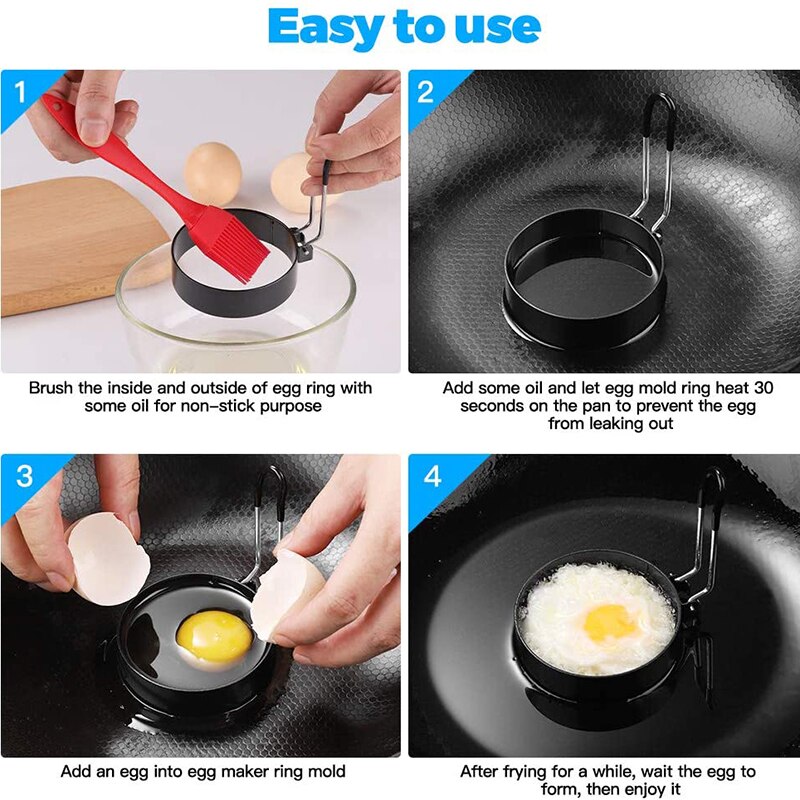 Easy to use

1

Brush the inside and outside of egg ring with some oil for non-stick purpose

2

Add some oil and let egg mold ring heat 30 seconds on the pan to prevent the egg from leaking out

3

Add an egg into egg maker ring mold

4

After frying for a while, wait the egg to form, then enjoy it