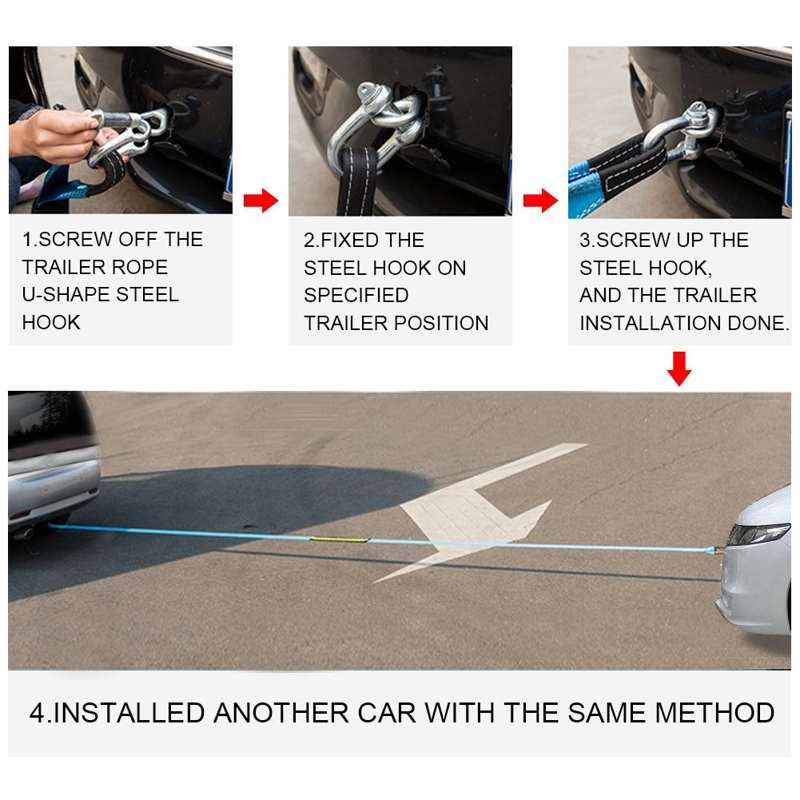 1.SCREW OFF THE TRAILER ROPE U-SHAPE STEEL HOOK

2.FIXED THE STEEL HOOK ON SPECIFIED TRAILER POSITION

3.SCREW UP THE STEEL HOOK, AND THE TRAILER INSTALLATION DONE.

4.INSTALLED ANOTHER CAR WITH THE SAME METHOD