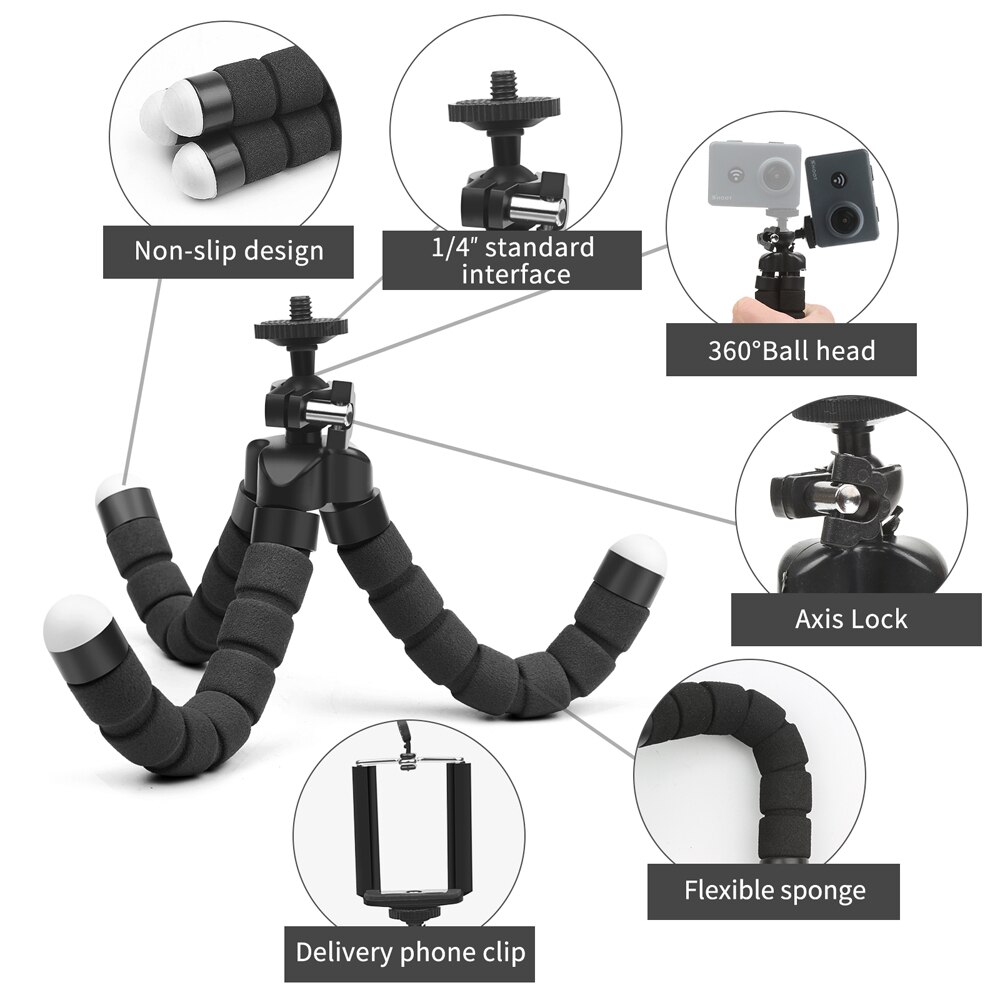 Non-slip design

1/4" standard interface

360°Ball head

Axis Lock

Flexible sponge

Delivery phone clip