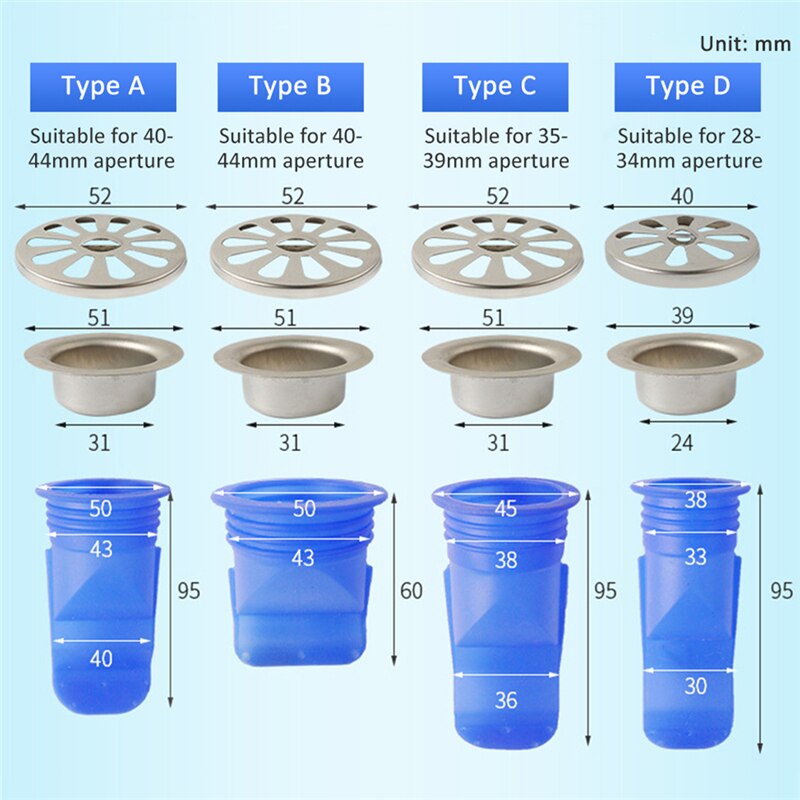 Unit: mm

Type A
Suitable for 40-44mm aperture
52
51
31
50
43
40
95

Type B
Suitable for 40-44mm aperture
52
51
31
50
43
60

Type C
Suitable for 35-39mm aperture
52
51
31
45
38
36
95

Type D
Suitable for 28-34mm aperture
40
39
24
38
33
30
95