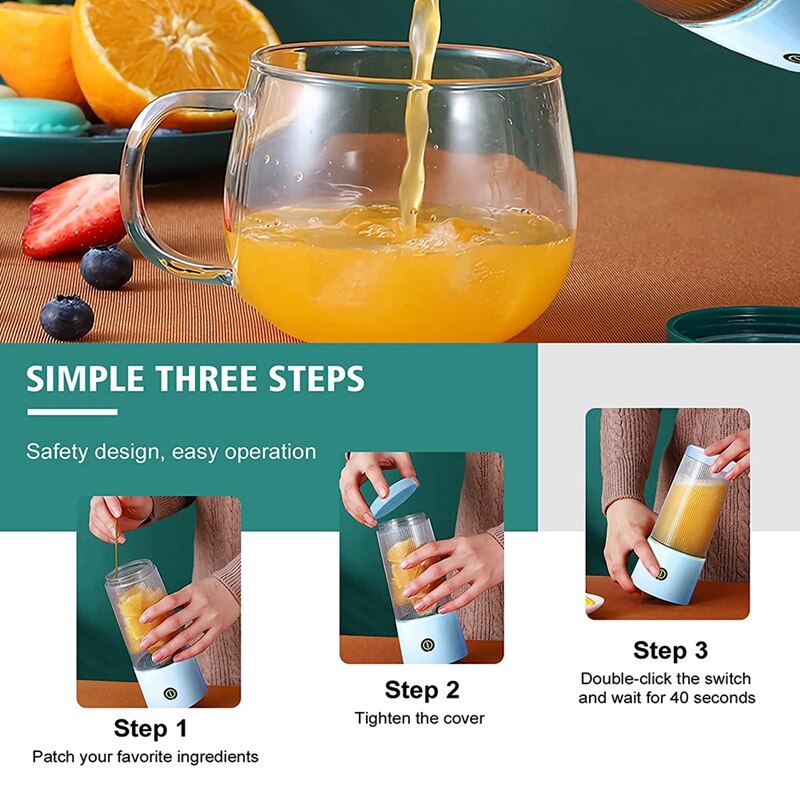 SIMPLE THREE STEPS

Safety design, easy operation

Step 1
Patch your favorite ingredients

Step 2
Tighten the cover

Step 3
Double-click the switch and wait for 40 seconds